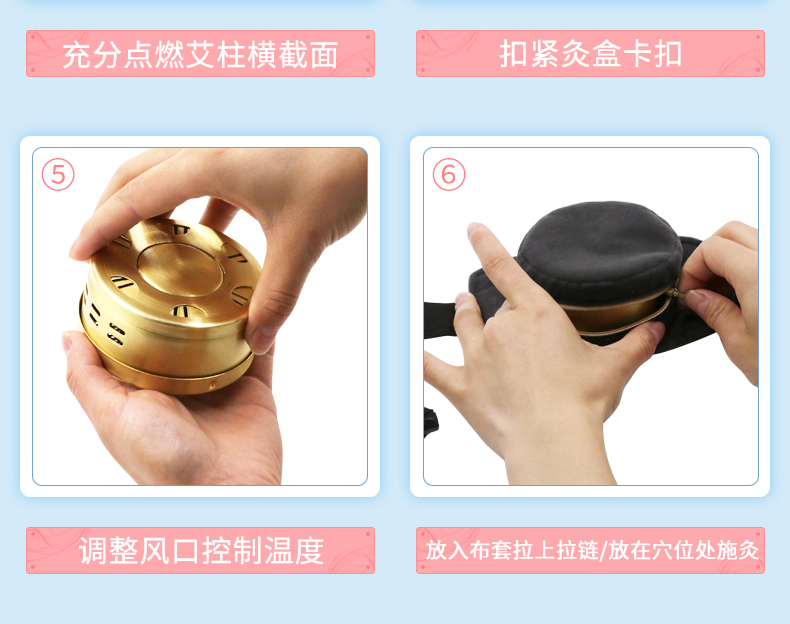 充分点燃艾柱横截面

扣紧灸盒卡扣

⑤

⑥

调整风口控制温度

放入布套拉上拉链/放在穴位处施灸