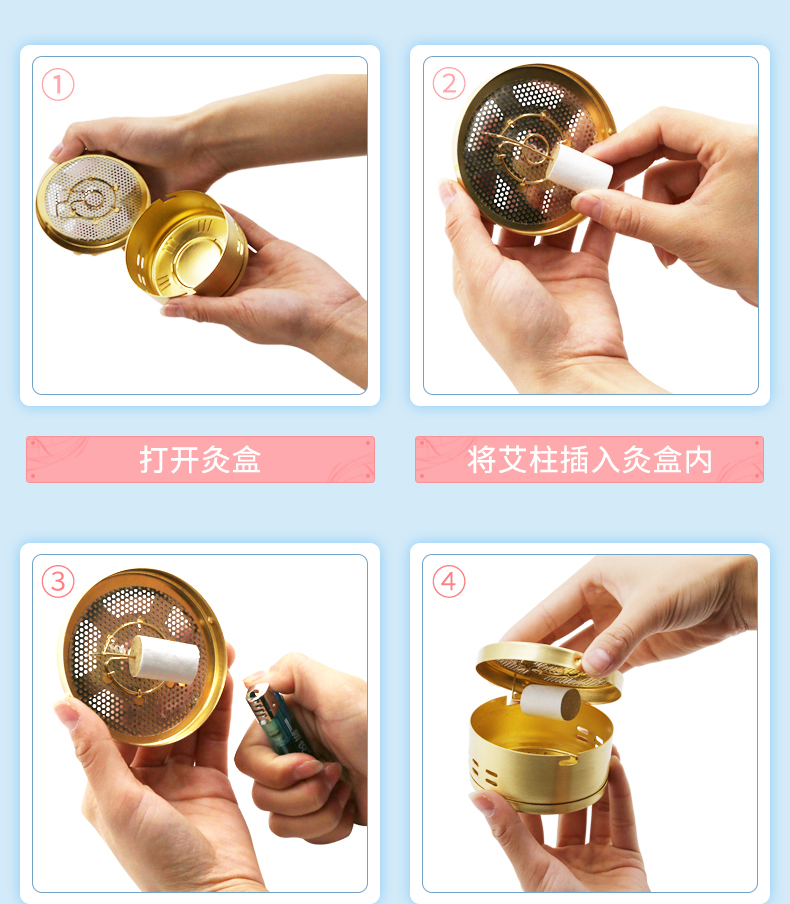 ①

②

打开灸盒

将艾柱插入灸盒内

③

④