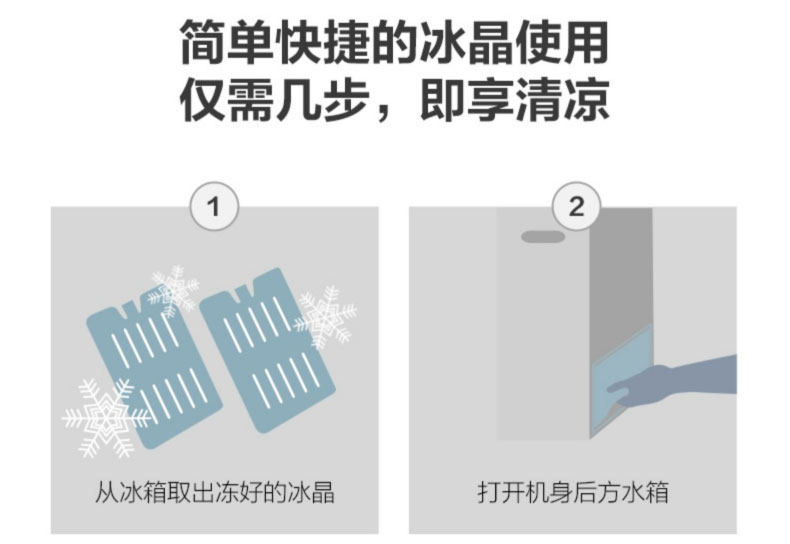 简单快捷的冰晶使用
仅需几步，即享清凉

1
从冰箱取出冻好的冰晶

2
打开机身后方水箱