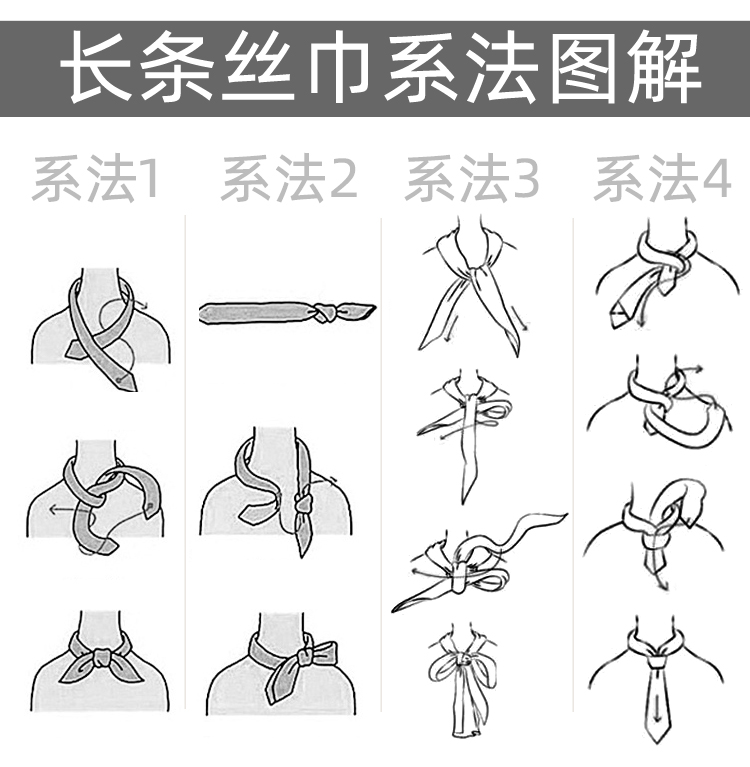 长条丝巾系法图解

系法1 系法2 系法3 系法4