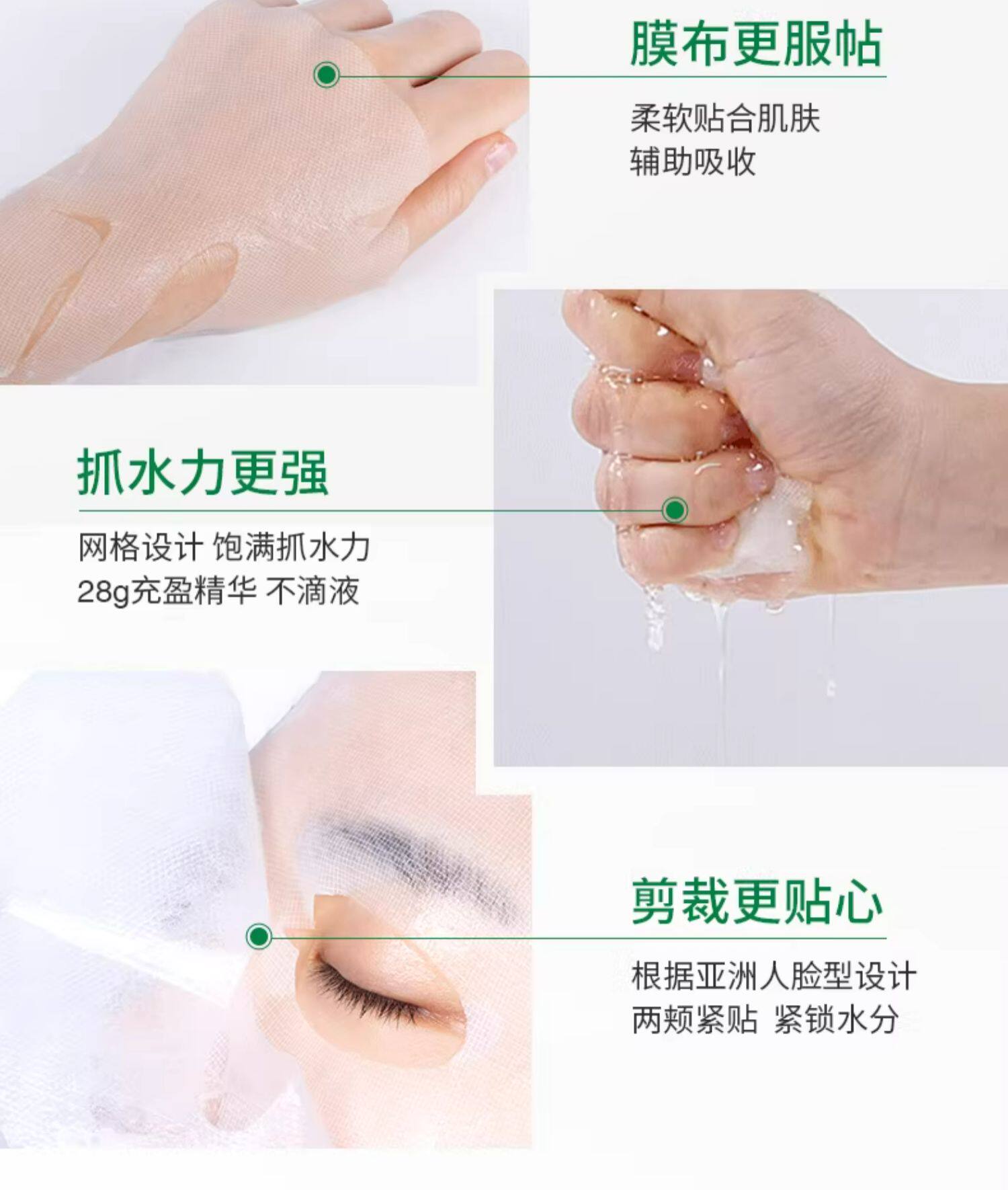 膜布更服帖

柔软贴合肌肤
辅助吸收

抓水力更强

网格设计 饱满抓水力
28g充盈精华 不滴液

剪裁更贴心

根据亚洲人脸型设计
两颊紧贴 紧锁水分