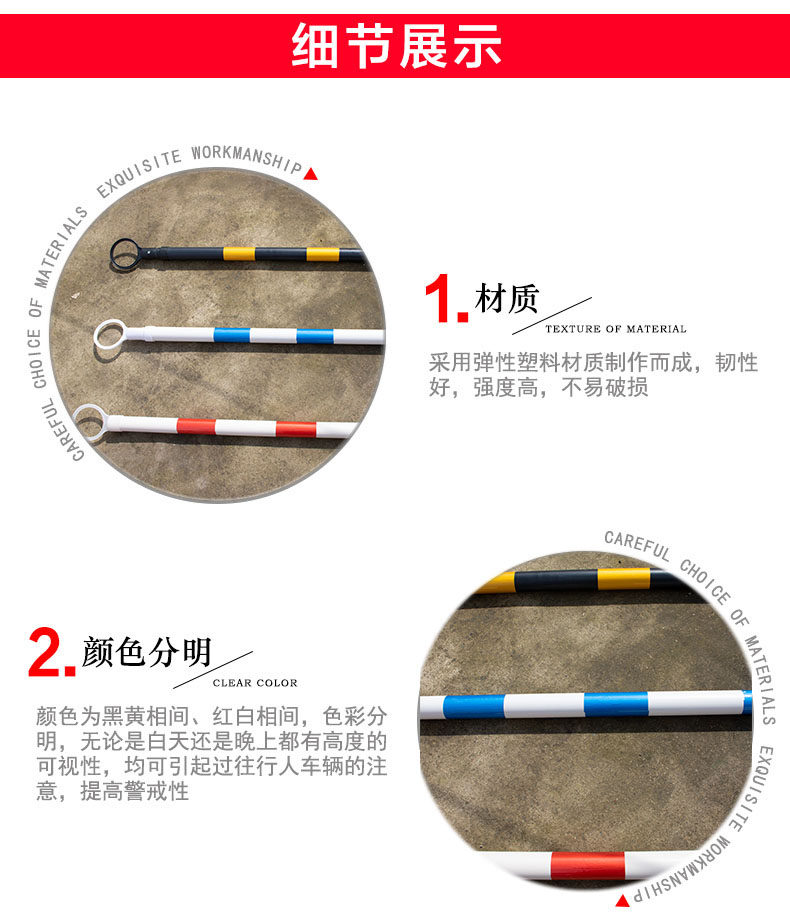 细节展示

CAREFUL CHOICE OF MATERIALS EXQUISITE WORKMANSHIP

1. 材质
TEXTURE OF MATERIAL

采用弹性塑料材质制作而成，韧性好，强度高，不易破损

CAREFUL CHOICE OF MATERIALS EXQUISITE WORKMANSHIP

2. 颜色分明
CLEAR COLOR

颜色为黑黄相间、红白相间，色彩分明，无论是白天还是晚上都有高度的可视性，均可引起过往行人车辆的注意，提高警戒性