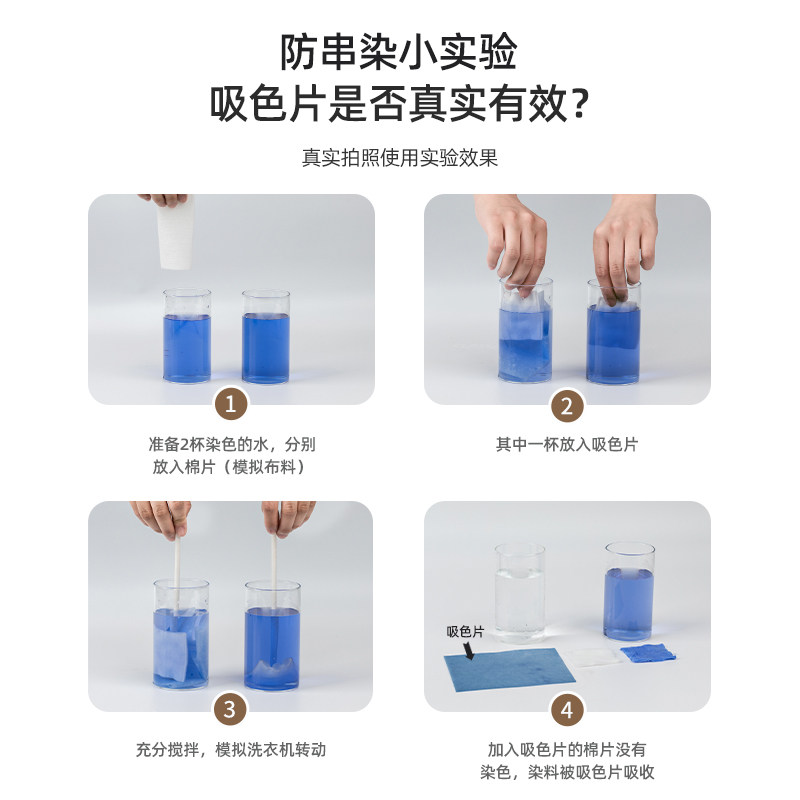 防串染小实验
吸色片是否真实有效？

真实拍照使用实验效果

1

准备2杯染色的水，分别放入棉片（模拟布料）

2

其中一杯放入吸色片

3

充分搅拌，模拟洗衣机转动

吸色片

4

加入吸色片的棉片没有染色，染料被吸色片吸收