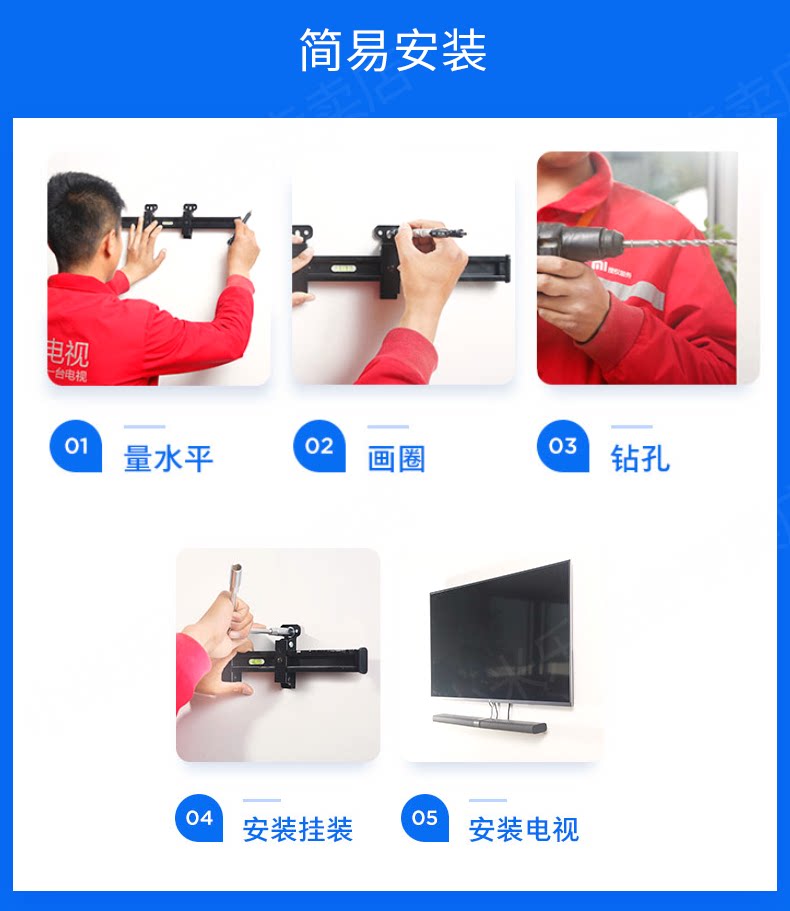 简易安装

电视
一台电视

01 量水平

02 画圈

03 钻孔

04 安装挂装

05 安装电视