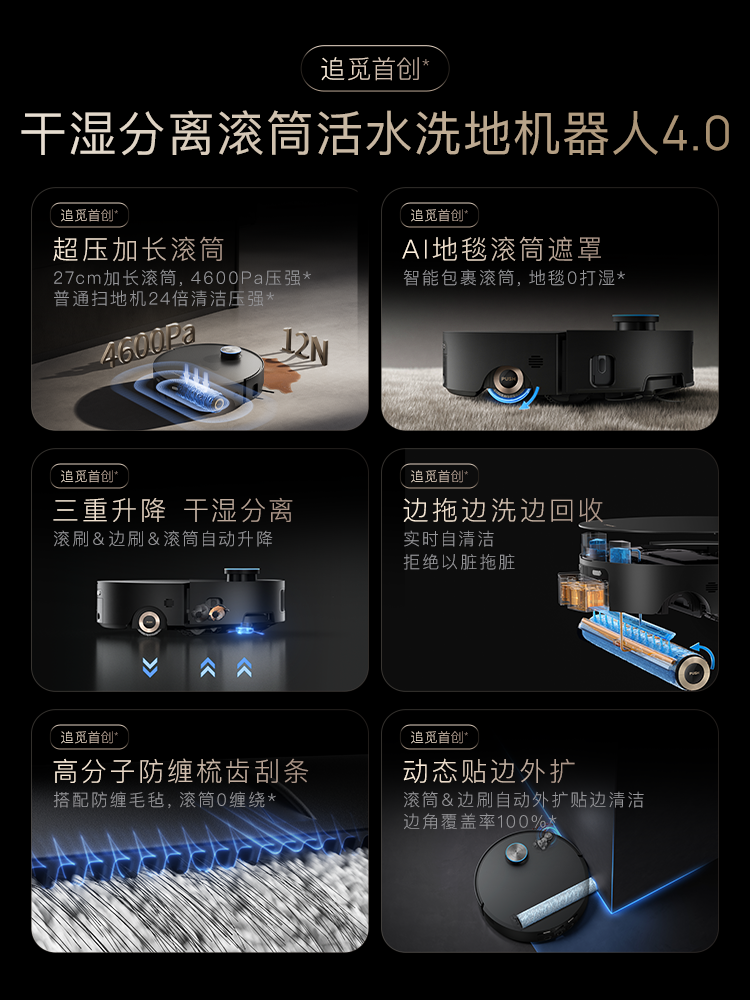 追觅首创*

干湿分离滚筒活水洗地机器人4.0

追觅首创*

超压加长滚筒

27cm加长滚筒，4600Pa压强*
普通扫地机24倍清洁压强*

4600Pa

12N

追觅首创*

AI地毯滚筒遮罩

智能包裹滚筒，地毯0打湿*

追觅首创*

三重升降 干湿分离

滚刷＆边刷＆滚筒自动升降

追觅首创*

边拖边洗边回收

实时自清洁
拒绝以脏拖脏

追觅首创*

高分子防缠梳齿刮条

搭配防缠毛毡，滚筒0缠绕*

追觅首创*

动态贴边外扩

滚筒＆边刷自动外扩贴边清洁
边角覆盖率100%*