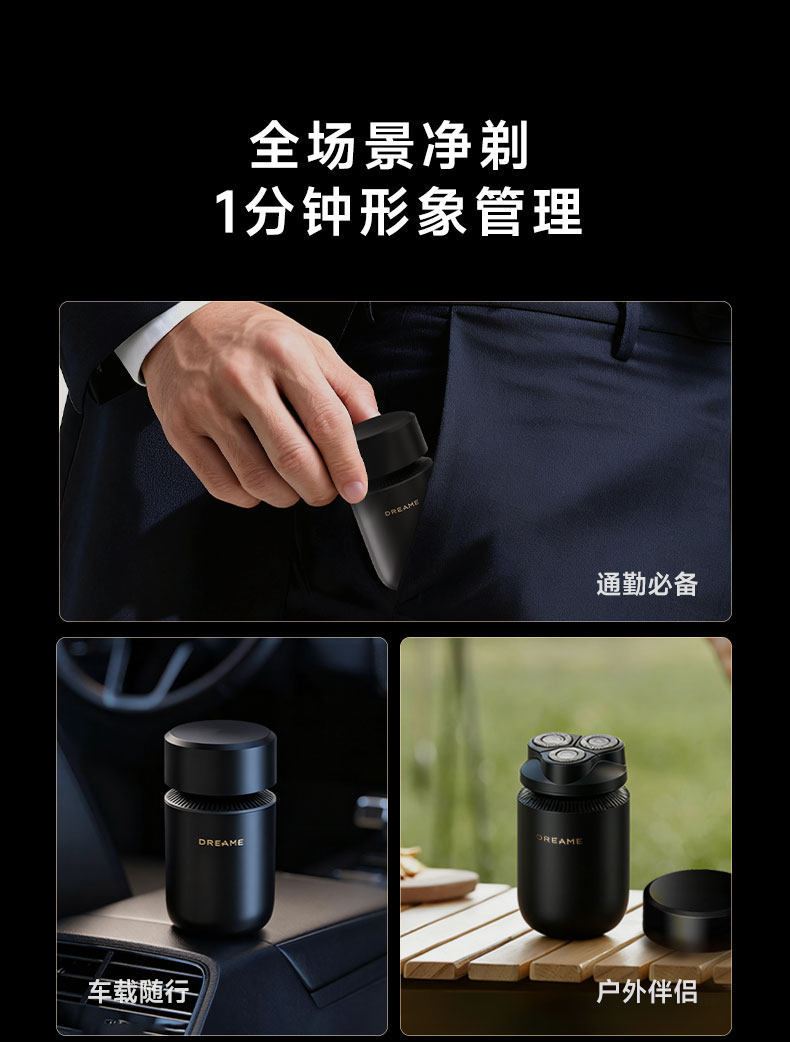 全场景净剃
1分钟形象管理

DREAME

通勤必备

DREAME

车载随行

DREAME

户外伴侣