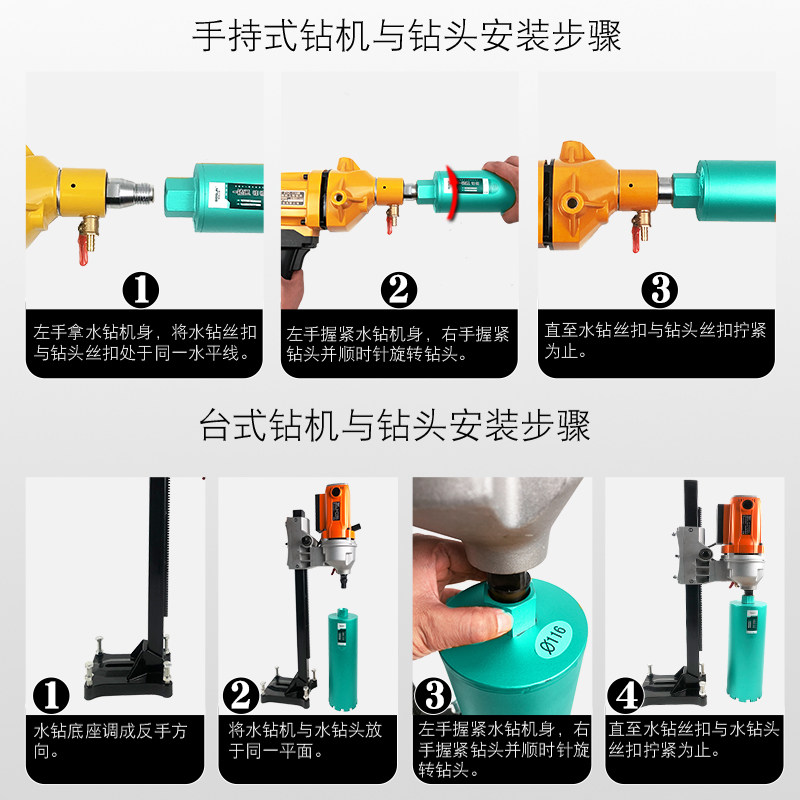 手持式钻机与钻头安装步骤

1
左手拿水钻机身，将水钻丝扣与钻头丝扣处于同一水平线。

2
左手握紧水钻机身，右手握紧钻头并顺时针旋转钻头。

3
直至水钻丝扣与钻头丝扣拧紧为止。

台式钻机与钻头安装步骤

1
水钻底座调成反手方向。

2
将水钻机与水钻头放于同一平面。

Ø116
3
左手握紧水钻机身，右手握紧钻头并顺时针旋转钻头。

4
直至水钻丝扣与水钻头丝扣拧紧为止。