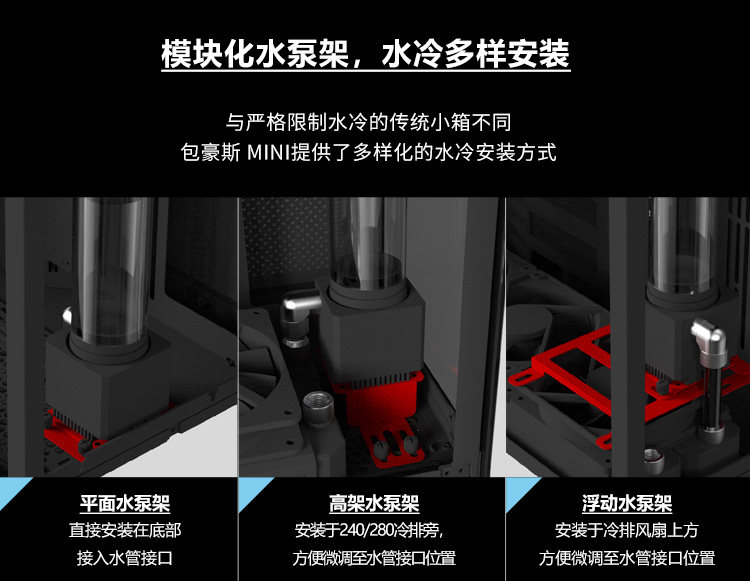 模块化水泵架，水冷多样安装

与严格限制水冷的传统小箱不同
包豪斯 MINI提供了多样化的水冷安装方式

平面水泵架
直接安装在底部
接入水管接口

高架水泵架
安装于240/280冷排旁，
方便微调至水管接口位置

浮动水泵架
安装于冷排风扇上方
方便微调至水管接口位置