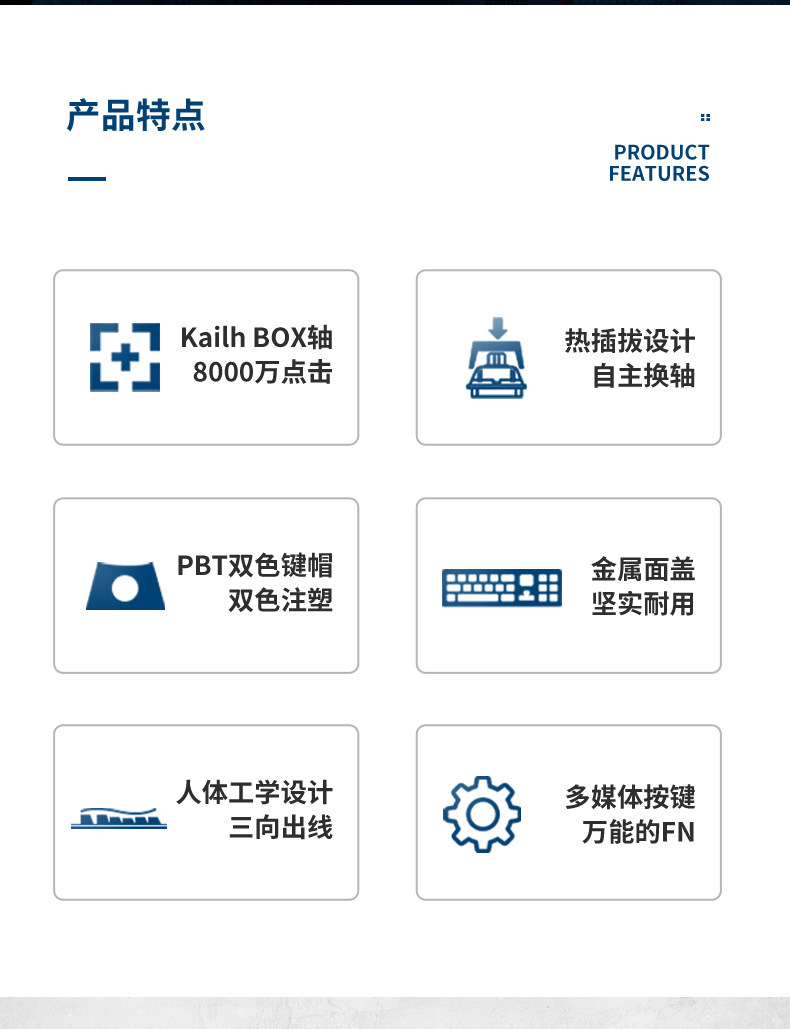 产品特点

PRODUCT
FEATURES

Kailh BOX轴
8000万点击

热插拔设计
自主换轴

PBT双色键帽
双色注塑

金属面盖
坚实耐用

人体工学设计
三向出线

多媒体按键
万能的FN