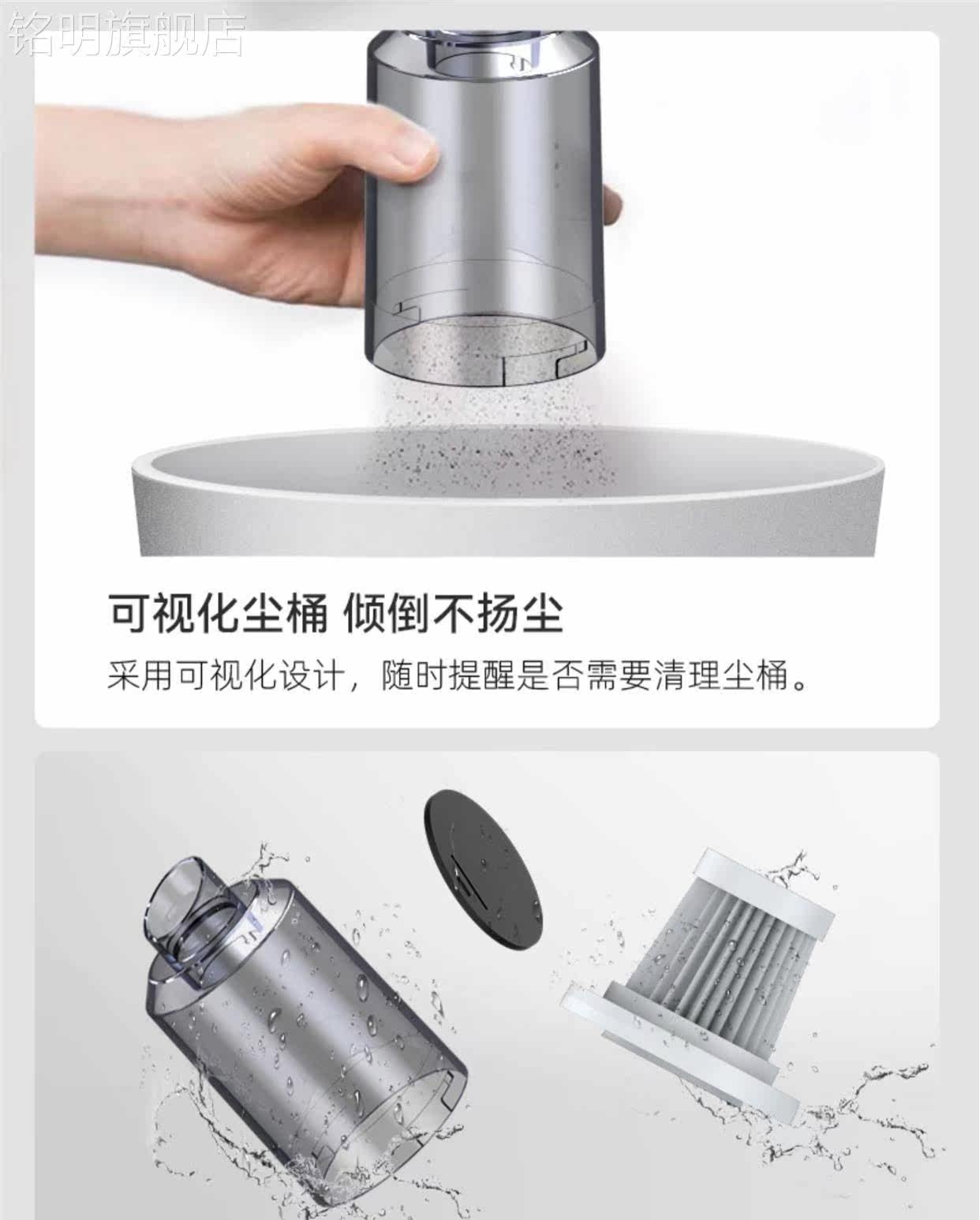 铭明旗舰店

可视化尘桶 倾倒不扬尘

采用可视化设计，随时提醒是否需要清理尘桶。