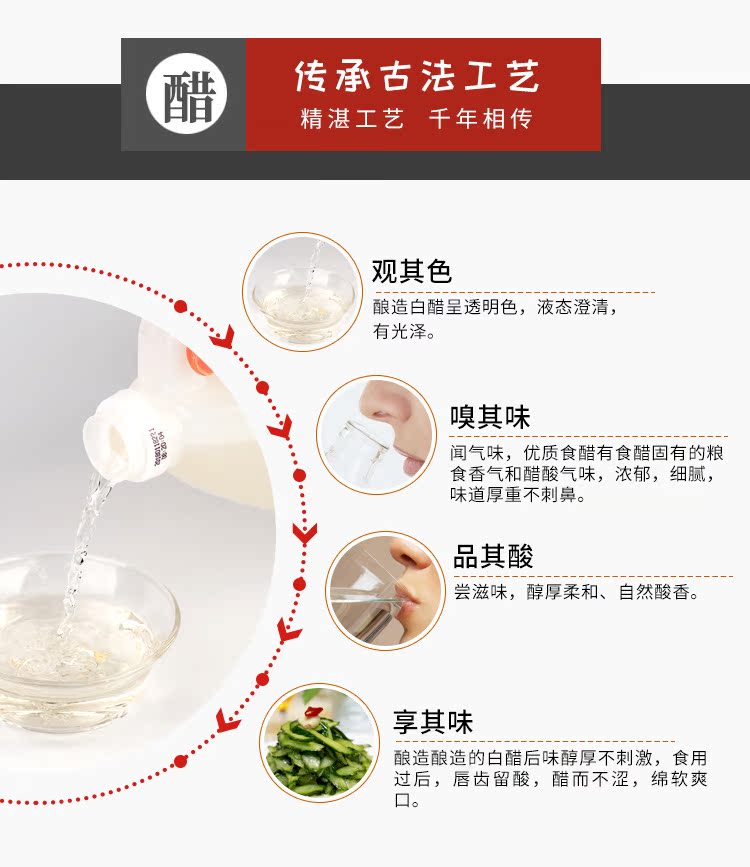 醋

传承古法工艺
精湛工艺 千年相传

观其色
酿造白醋呈透明色，液态澄清，有光泽。

嗅其味
闻气味，优质食醋有食醋固有的粮食香气和醋酸气味，浓郁，细腻，味道厚重不刺鼻。

品其酸
尝滋味，醇厚柔和、自然酸香。

享其味
酿造酿造的白醋后味醇厚不刺激，食用过后，唇齿留酸，醋而不涩，绵软爽口。