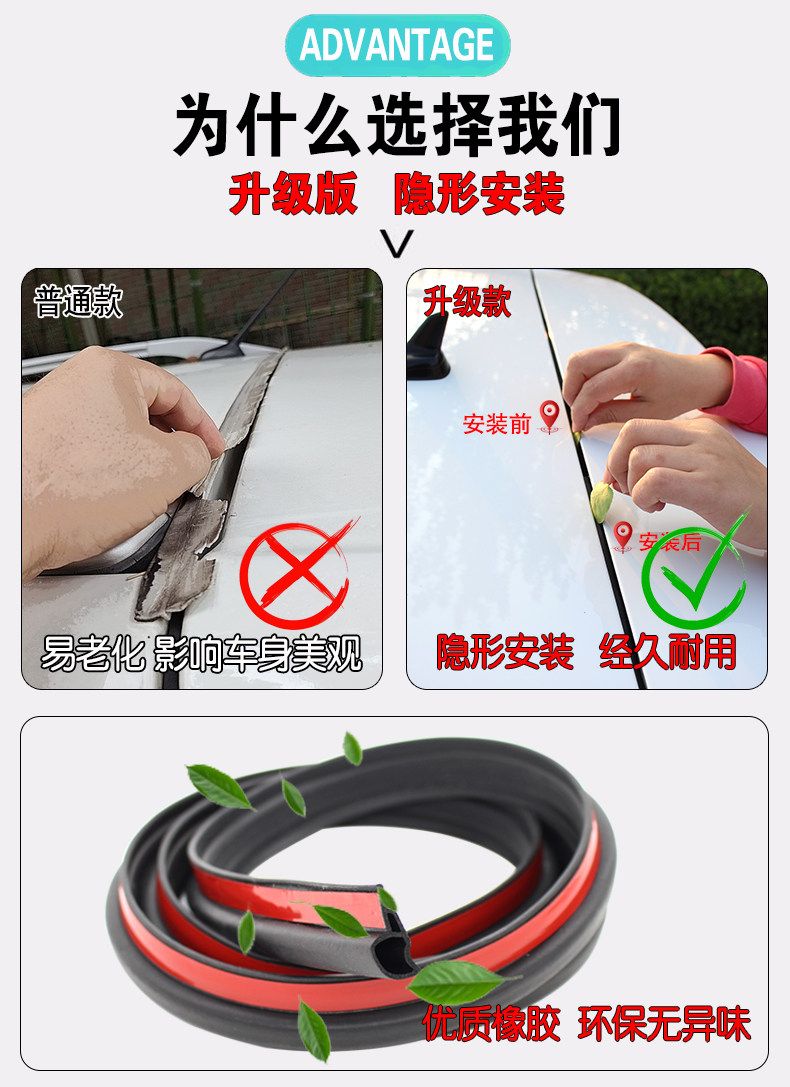 ADVANTAGE

为什么选择我们

升级版 隐形安装

普通款

易老化 影响车身美观

升级款

安装前

安装后

隐形安装 经久耐用

优质橡胶 环保无异味