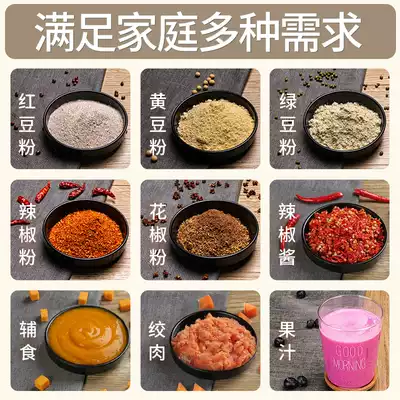 满足家庭多种需求

红豆粉

黄豆粉

绿豆粉

辣椒粉

花椒粉

辣椒酱

辅食

绞肉

果汁

GOOD MORNING