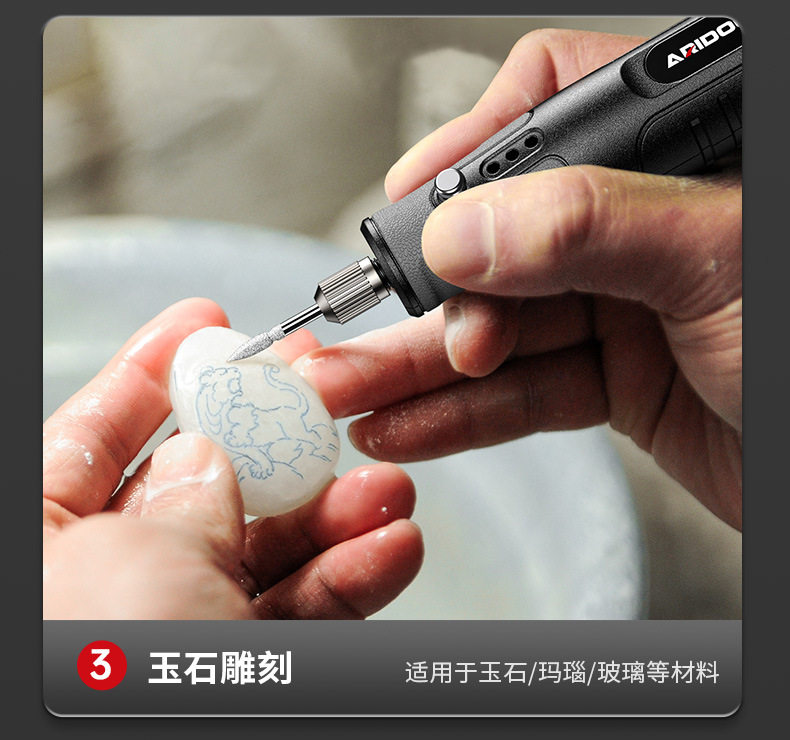 ARIDO

3 玉石雕刻

适用于玉石/玛瑙/玻璃等材料