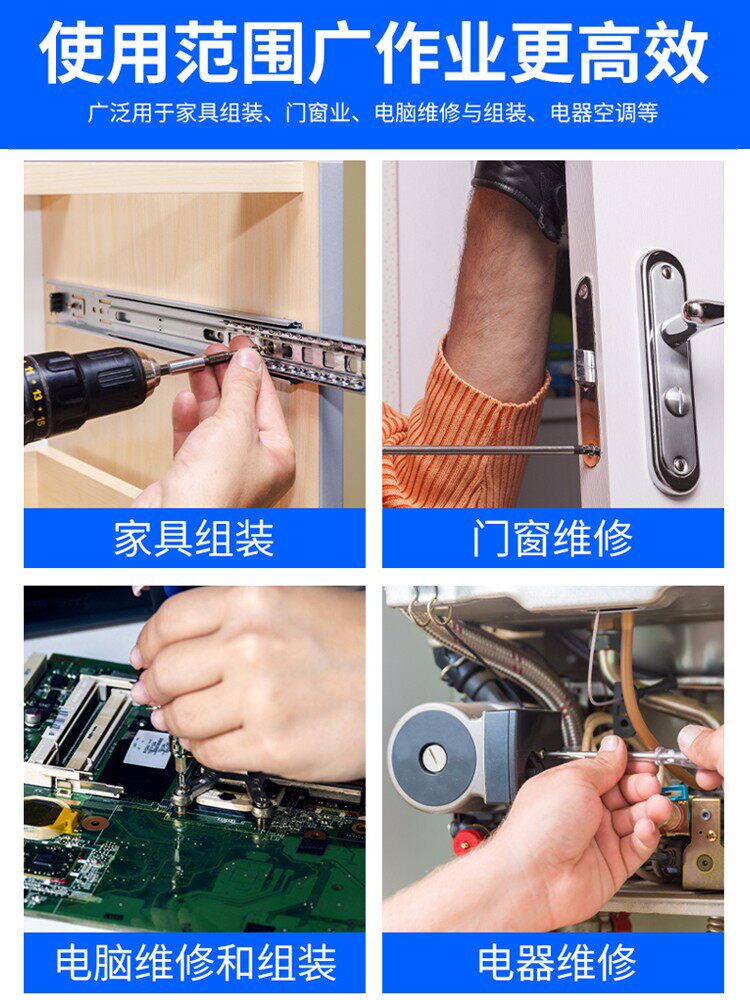 使用范围广作业更高效

广泛用于家具组装、门窗业、电脑维修与组装、电器空调等

家具组装

门窗维修

电脑维修和组装

电器维修