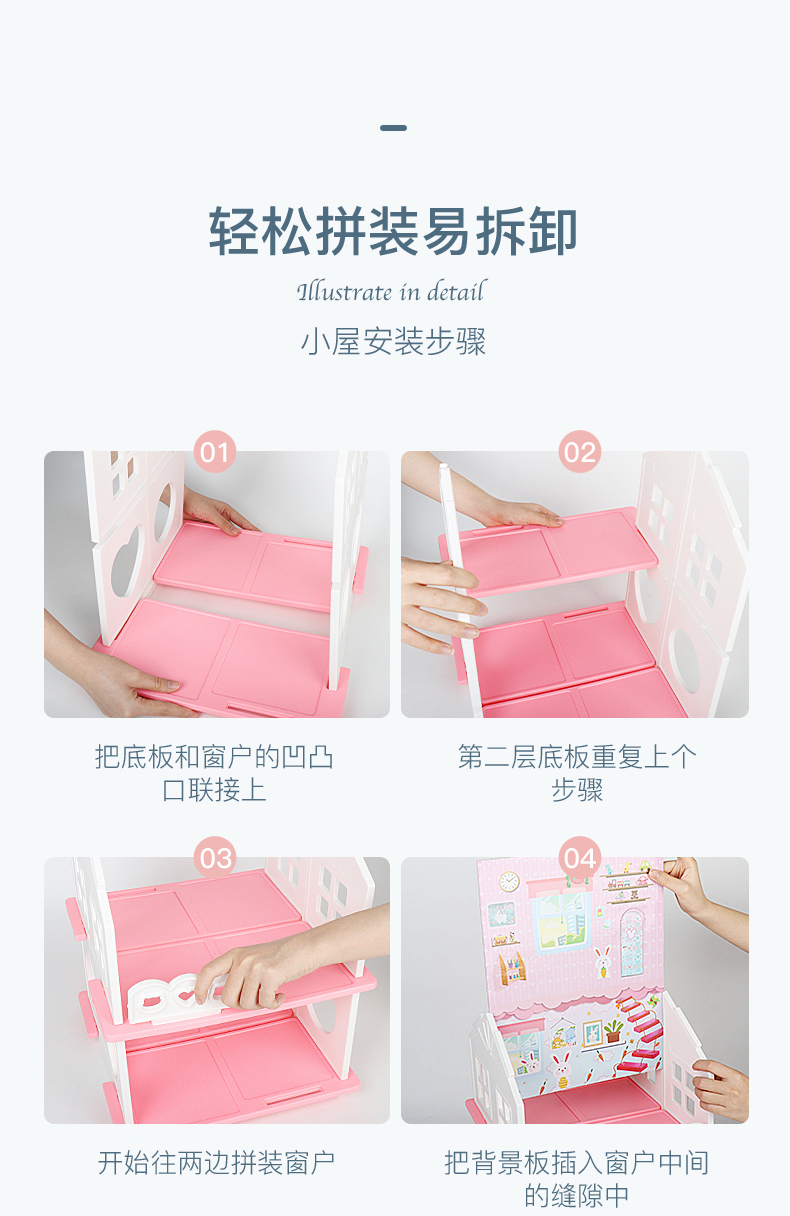 轻松拼装易拆卸

Illustrate in detail

小屋安装步骤

01

把底板和窗户的凹凸口联接上

02

第二层底板重复上个步骤

03

开始往两边拼装窗户

04

把背景板插入窗户中间的缝隙中