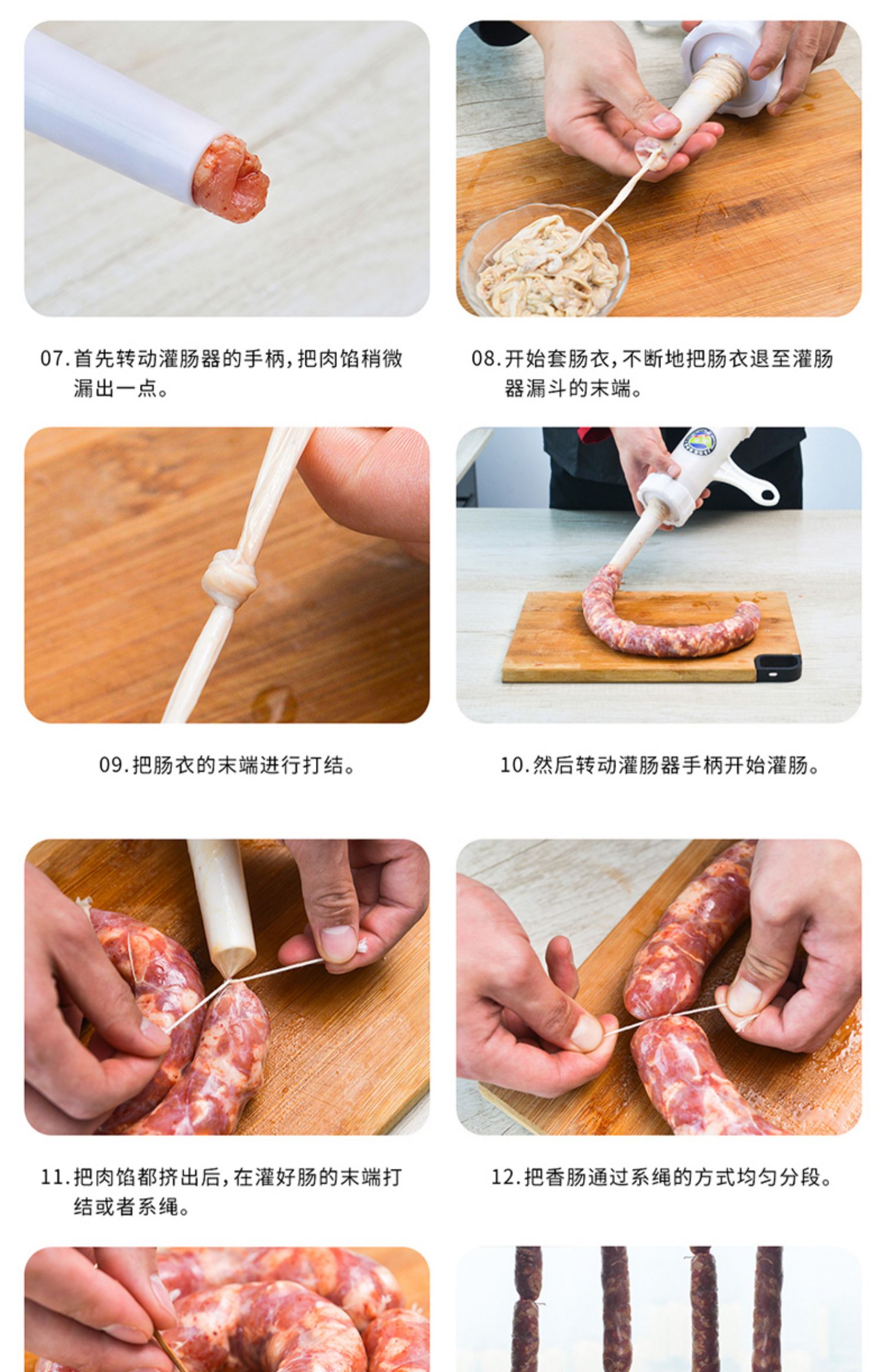 07.首先转动灌肠器的手柄，把肉馅稍微漏出一点。

08.开始套肠衣，不断地把肠衣退至灌肠器漏斗的末端。

09.把肠衣的末端进行打结。

10.然后转动灌肠器手柄开始灌肠。

11.把肉馅都挤出后，在灌好肠的末端打结或者系绳。

12.把香肠通过系绳的方式均匀分段。