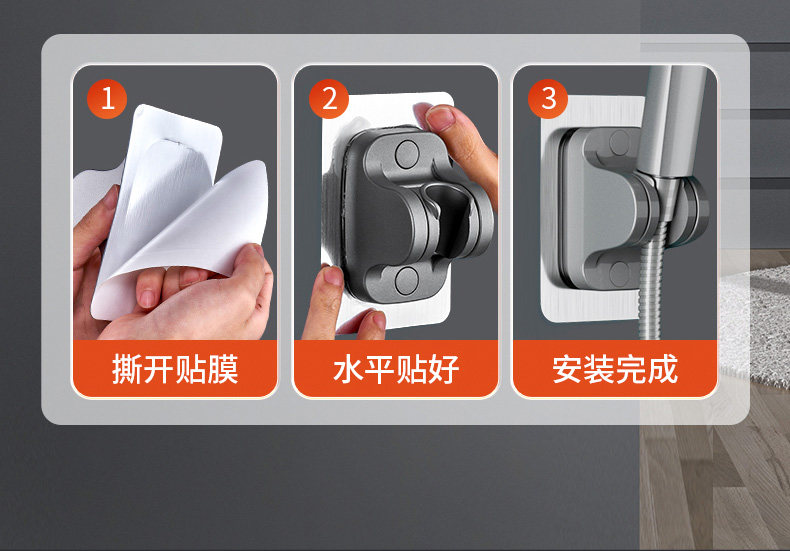 1
撕开贴膜

2
水平贴好

3
安装完成