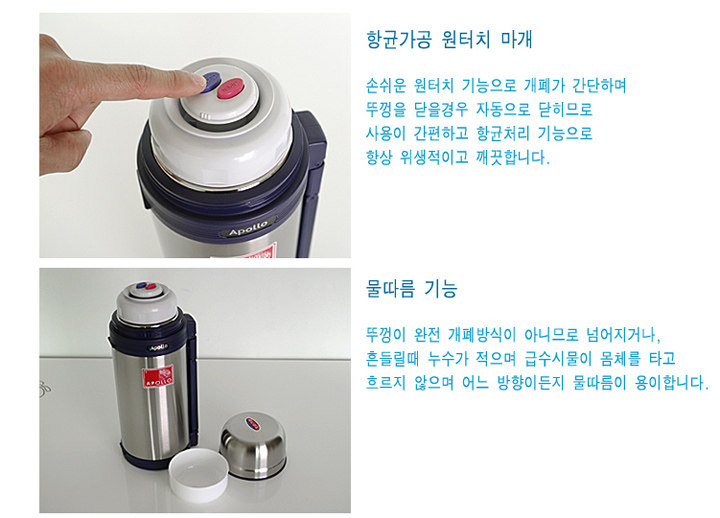 Apollo

항균가공 원터치 마개

손쉬운 원터치 기능으로 개폐가 간단하며
뚜껑을 닫을경우 자동으로 닫히므로
사용이 간편하고 항균처리 기능으로
항상 위생적이고 깨끗합니다.

Apollo

Apollo

물따름 기능

뚜껑이 완전 개폐방식이 아니므로 넘어지거나,
흔들릴때 누수가 적으며 급수시물이 몸체를 타고
흐르지 않으며 어느 방향이든지 물따름이 용이합니다.