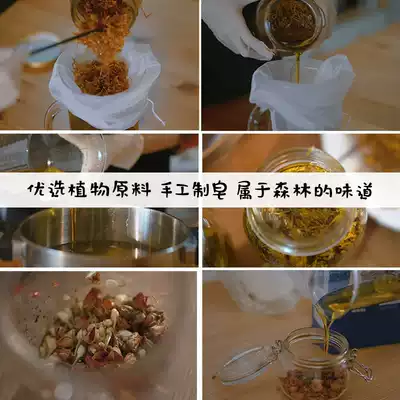 优选植物原料 手工制皂 属于森林的味道