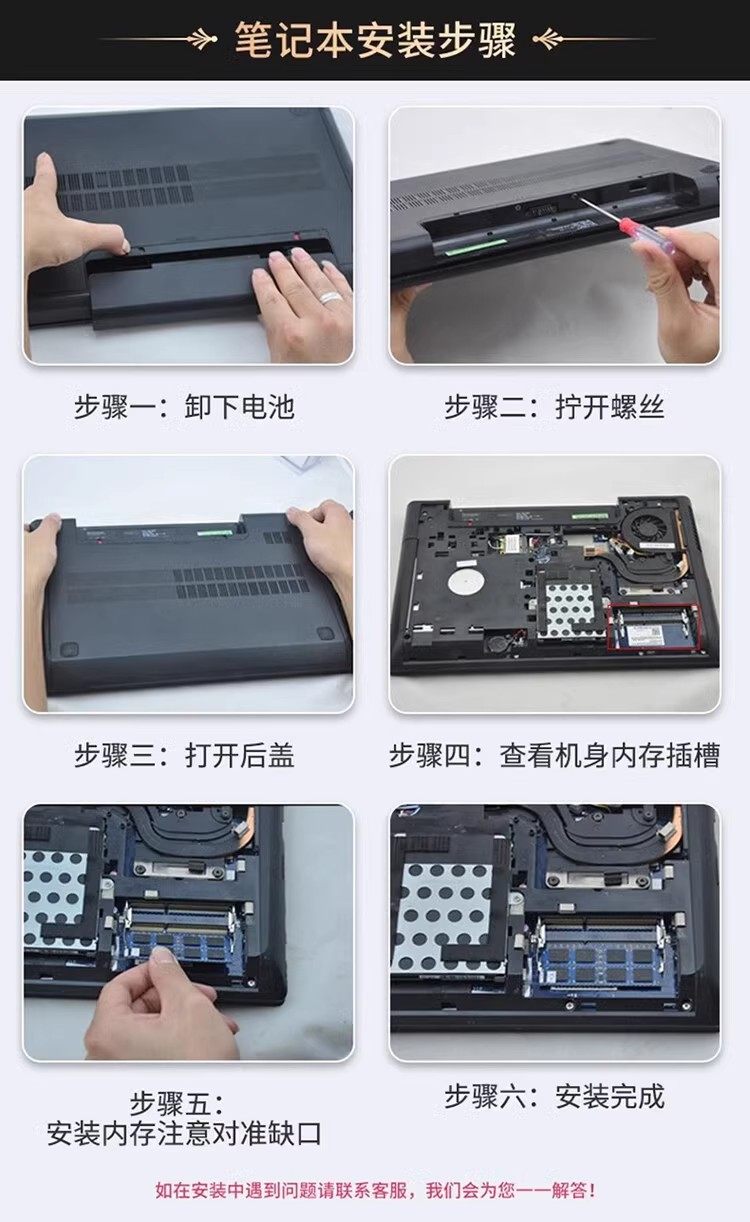 笔记本安装步骤

步骤一：卸下电池

步骤二：拧开螺丝

步骤三：打开后盖

步骤四：查看机身内存插槽

步骤五：
安装内存注意对准缺口

步骤六：安装完成

如在安装中遇到问题请联系客服，我们会为您一一解答！