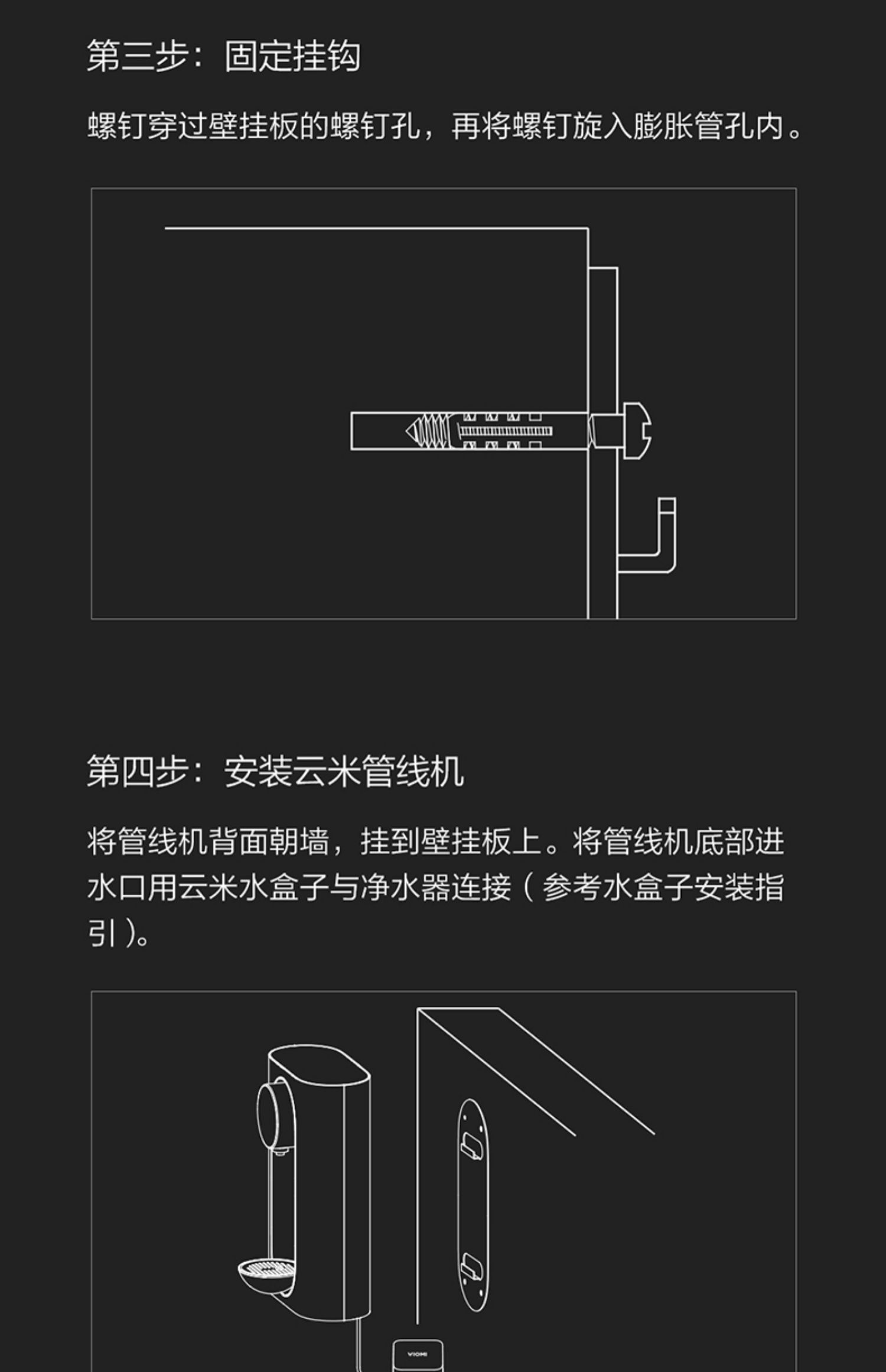 第三步：固定挂钩

螺钉穿过壁挂板的螺钉孔，再将螺钉旋入膨胀管孔内。

第四步：安装云米管线机

将管线机背面朝墙，挂到壁挂板上。将管线机底部进水口用云米水盒子与净水器连接（参考水盒子安装指引）。

VIOMI