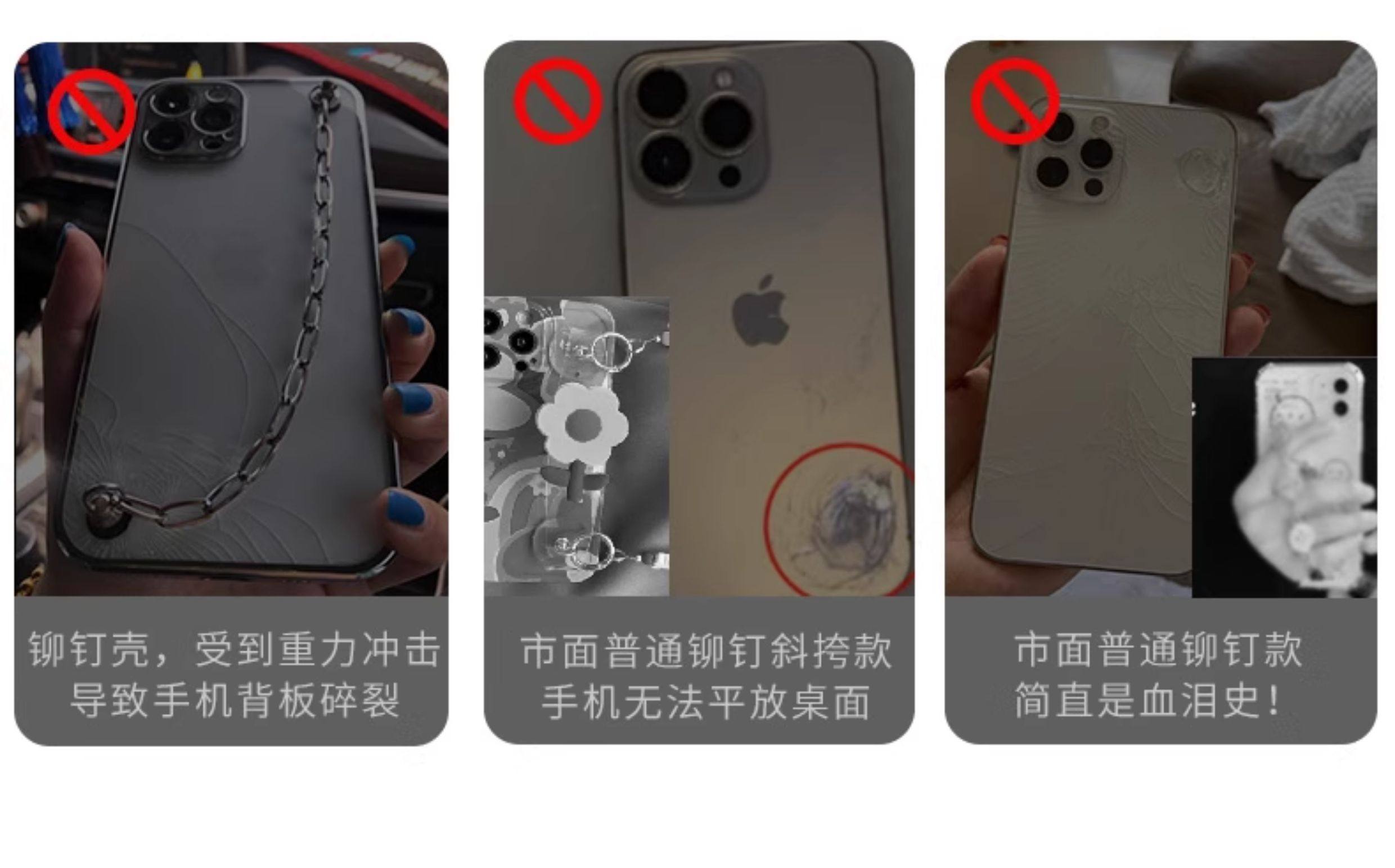 铆钉壳，受到重力冲击
导致手机背板碎裂

市面普通铆钉斜挎款
手机无法平放桌面

市面普通铆钉款
简直是血泪史！