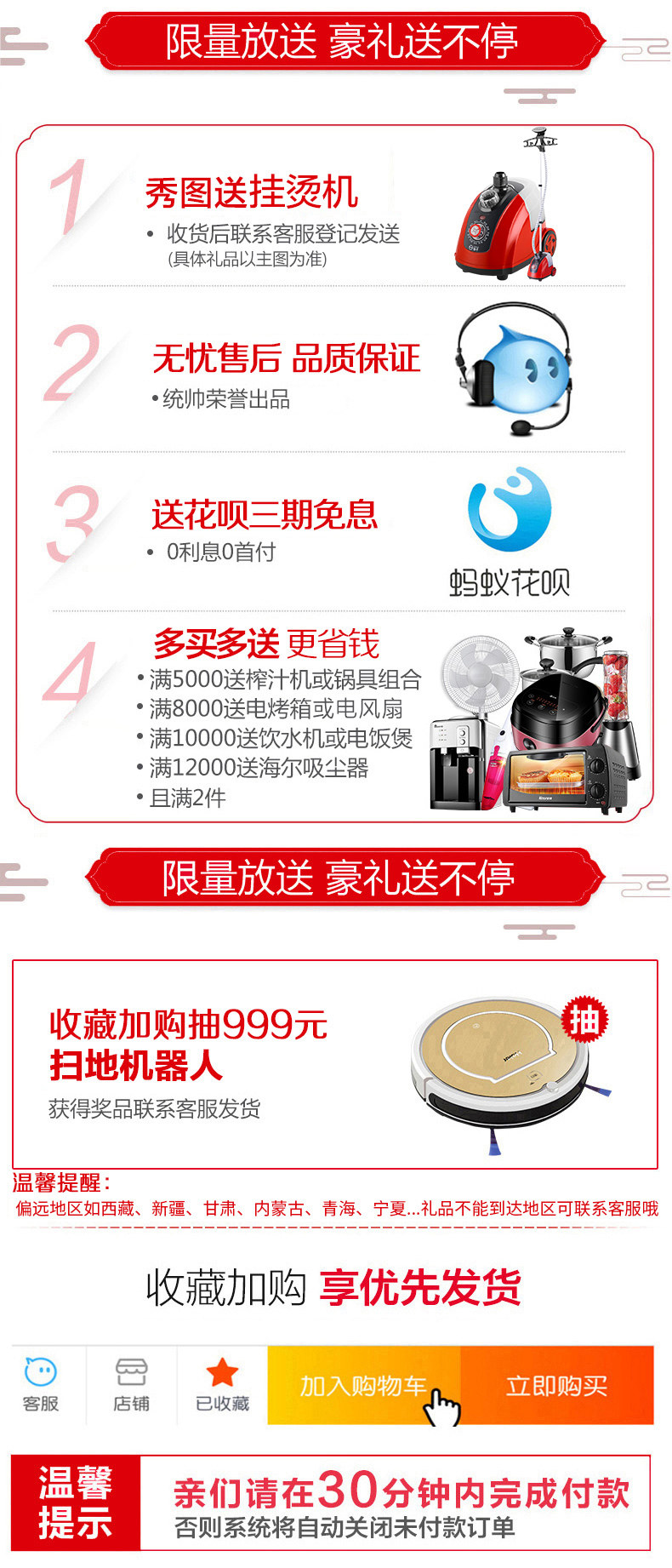 限量放送 豪礼送不停

1 秀图送挂烫机
• 收货后联系客服登记发送
(具体礼品以主图为准)

2 无忧售后 品质保证
•统帅荣誉出品

3 送花呗三期免息
• 0利息0首付
蚂蚁花呗

4 多买多送 更省钱
•满5000送榨汁机或锅具组合
•满8000送电烤箱或电风扇
•满10000送饮水机或电饭煲
•满12000送海尔吸尘器
•且满2件

限量放送 豪礼送不停

收藏加购抽999元
扫地机器人
获得奖品联系客服发货
抽

温馨提醒:
偏远地区如西藏、新疆、甘肃、内蒙古、青海、宁夏...礼品不能到达地区可联系客服哦

收藏加购 享优先发货

客服 店铺 已收藏 加入购物车 立即购买

温馨提示
亲们请在30分钟内完成付款
否则系统将自动关闭未付款订单