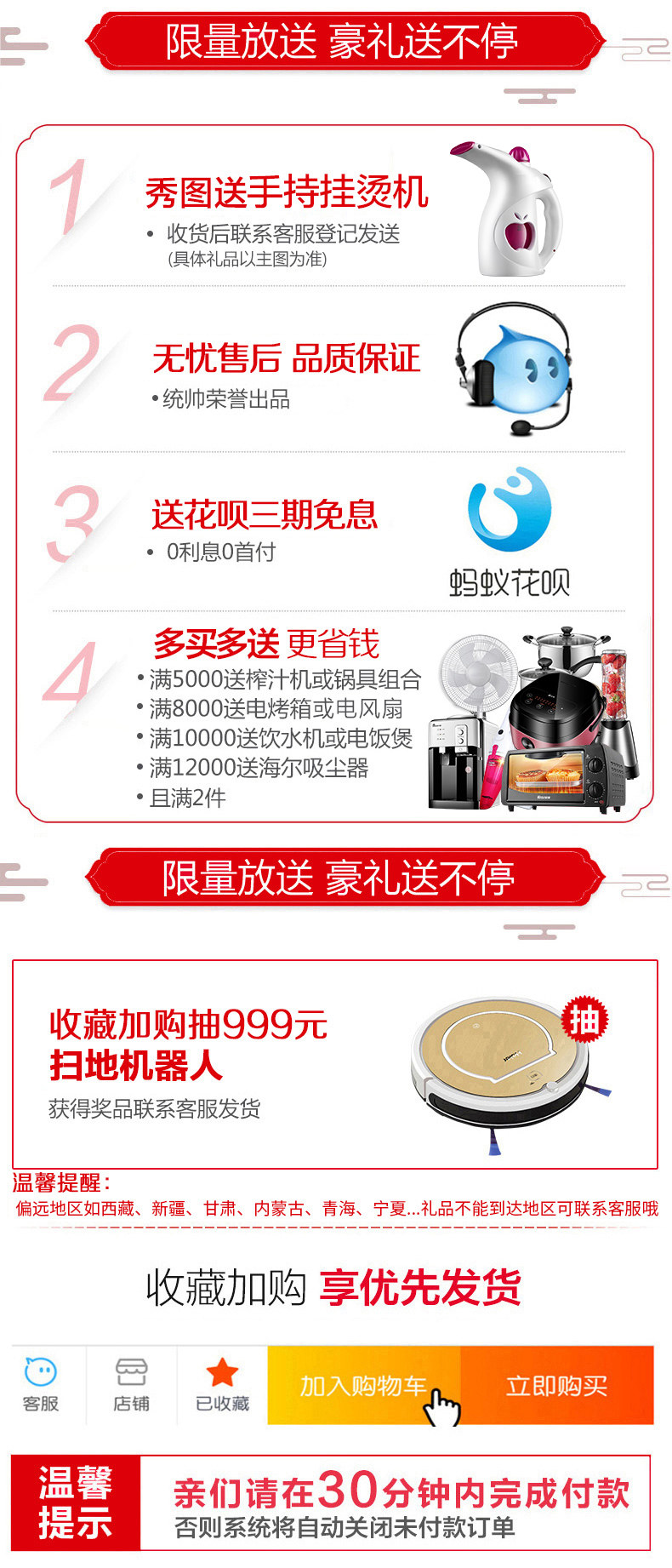 限量放送 豪礼送不停

1
秀图送手持挂烫机
• 收货后联系客服登记发送
(具体礼品以主图为准)

2
无忧售后 品质保证
•统帅荣誉出品

3
送花呗三期免息
• 0利息0首付
蚂蚁花呗

4
多买多送 更省钱
•满5000送榨汁机或锅具组合
•满8000送电烤箱或电风扇
•满10000送饮水机或电饭煲
•满12000送海尔吸尘器
•且满2件

限量放送 豪礼送不停

收藏加购抽999元
扫地机器人
获得奖品联系客服发货
抽

温馨提醒:
偏远地区如西藏、新疆、甘肃、内蒙古、青海、宁夏...礼品不能到达地区可联系客服哦

收藏加购 享优先发货

客服
店铺
已收藏
加入购物车
立即购买

温馨提示
亲们请在30分钟内完成付款
否则系统将自动关闭未付款订单