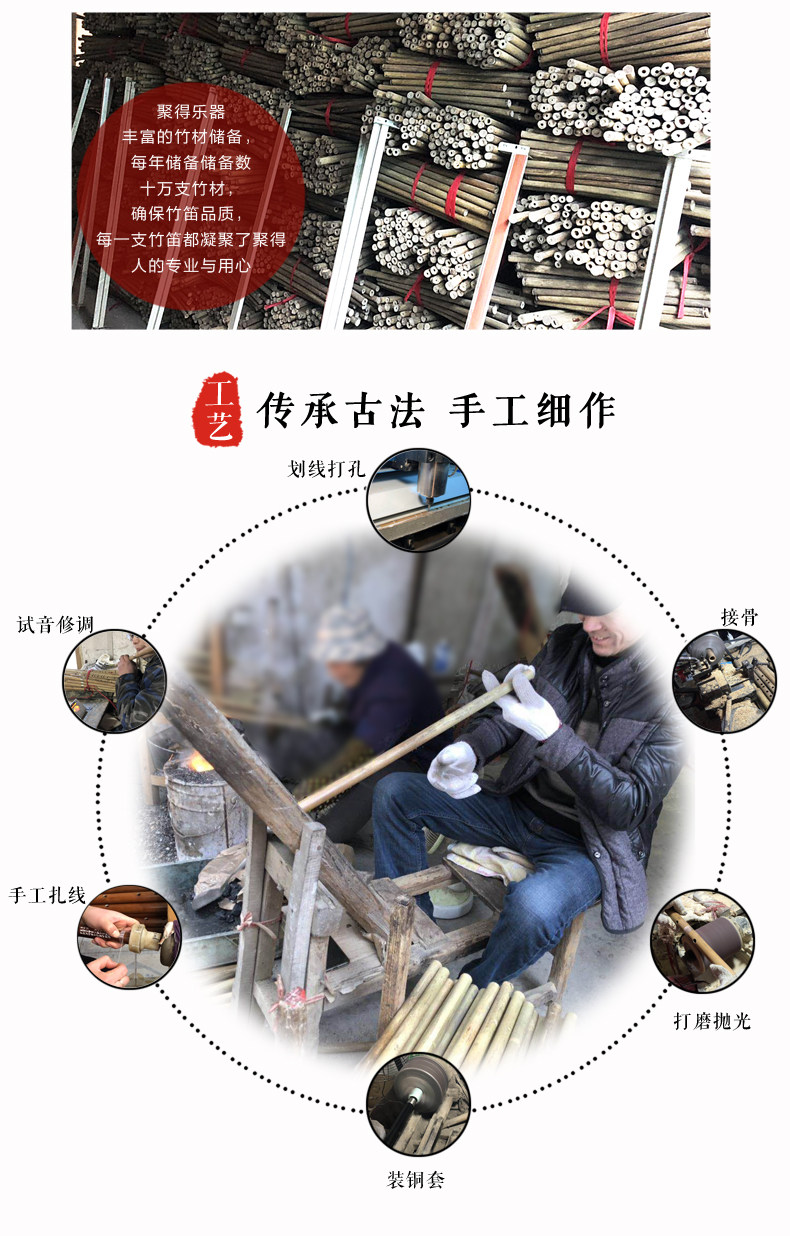 聚得乐器
丰富的竹材储备，
每年储备储备数
十万支竹材，
确保竹笛品质，
每一支竹笛都凝聚了聚得
人的专业与用心

工艺 传承古法 手工细作

划线打孔

试音修调

接骨

手工扎线

打磨抛光

装铜套