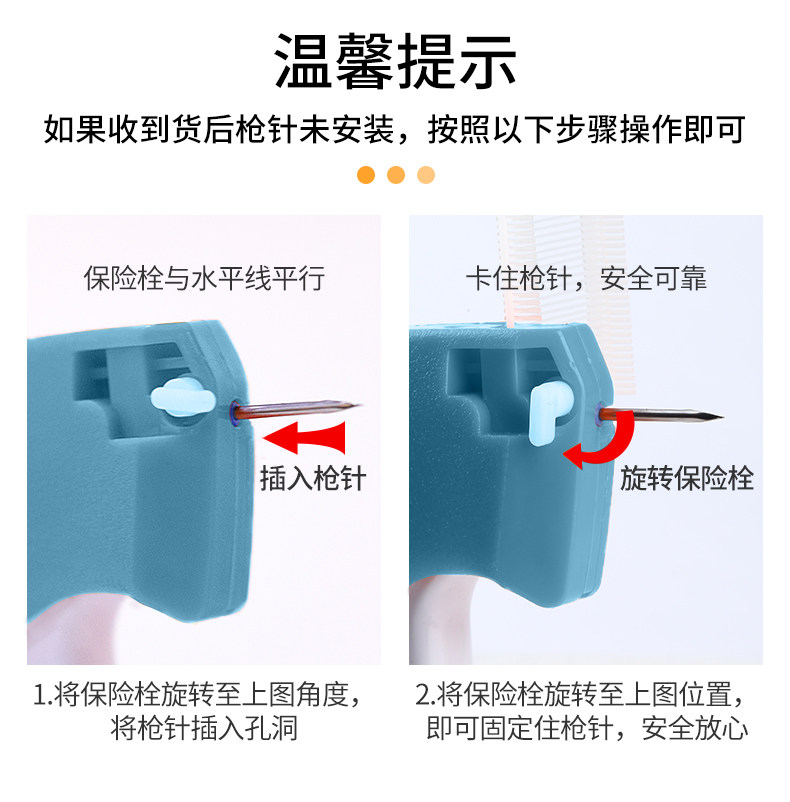 温馨提示

如果收到货后枪针未安装，按照以下步骤操作即可

保险栓与水平线平行

插入枪针

1.将保险栓旋转至上图角度，将枪针插入孔洞

卡住枪针，安全可靠

旋转保险栓

2.将保险栓旋转至上图位置，即可固定住枪针，安全放心