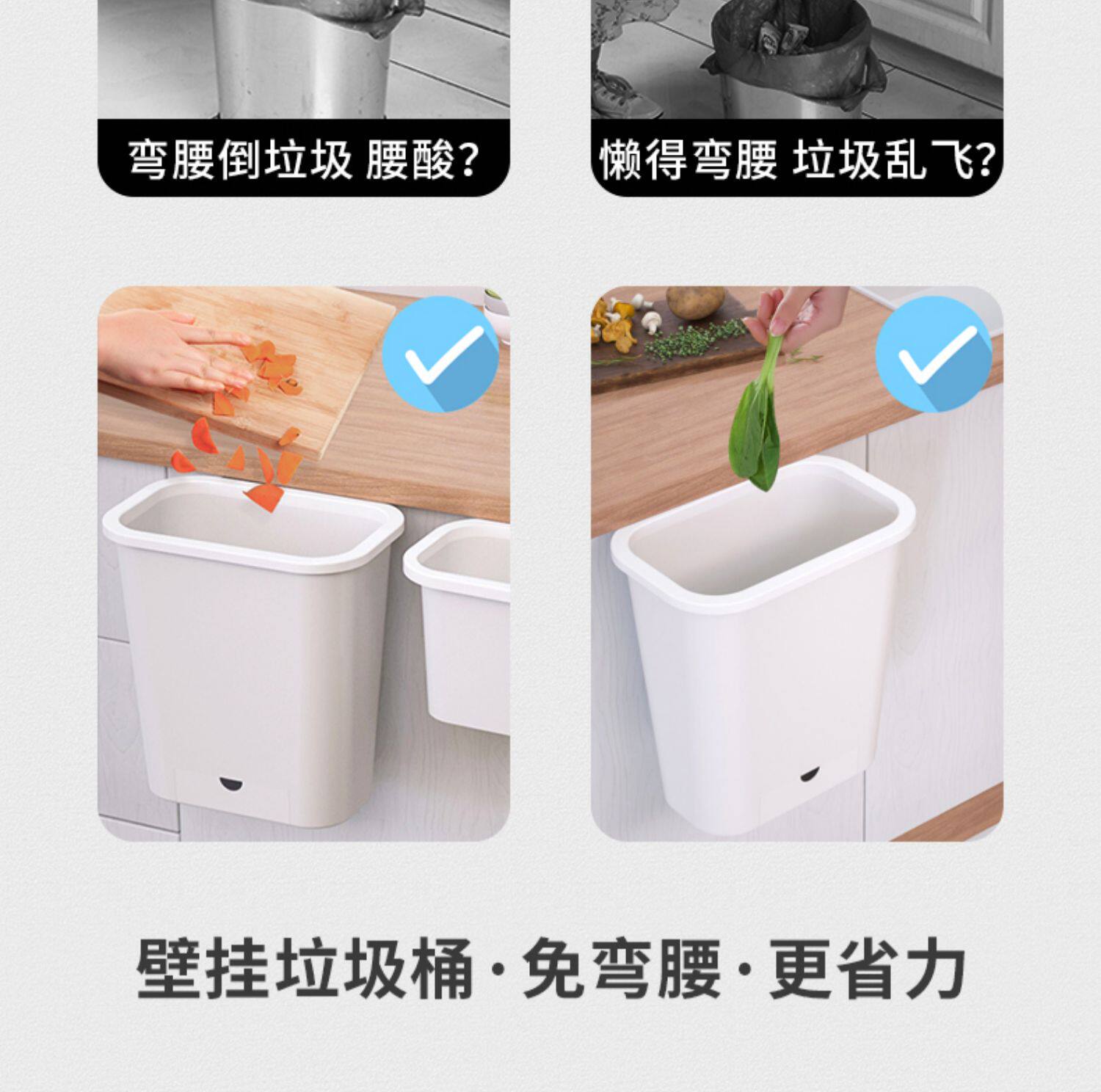 弯腰倒垃圾 腰酸?

懒得弯腰 垃圾乱飞?

壁挂垃圾桶·免弯腰·更省力