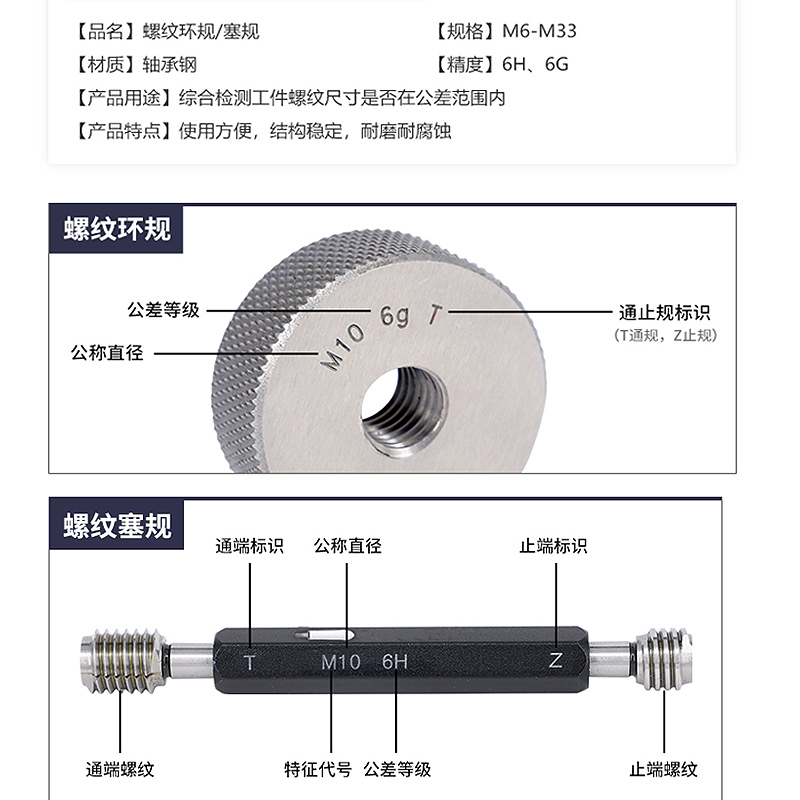 【品名】螺纹环规/塞规
【规格】M6-M33
【材质】轴承钢
【精度】6H、6G
【产品用途】综合检测工件螺纹尺寸是否在公差范围内
【产品特点】使用方便，结构稳定，耐磨耐腐蚀

螺纹环规

公差等级
公称直径
M10 6g T
通止规标识
(T通规，Z止规)

螺纹塞规

通端标识
公称直径
止端标识
T M10 6H Z
通端螺纹
特征代号
公差等级
止端螺纹