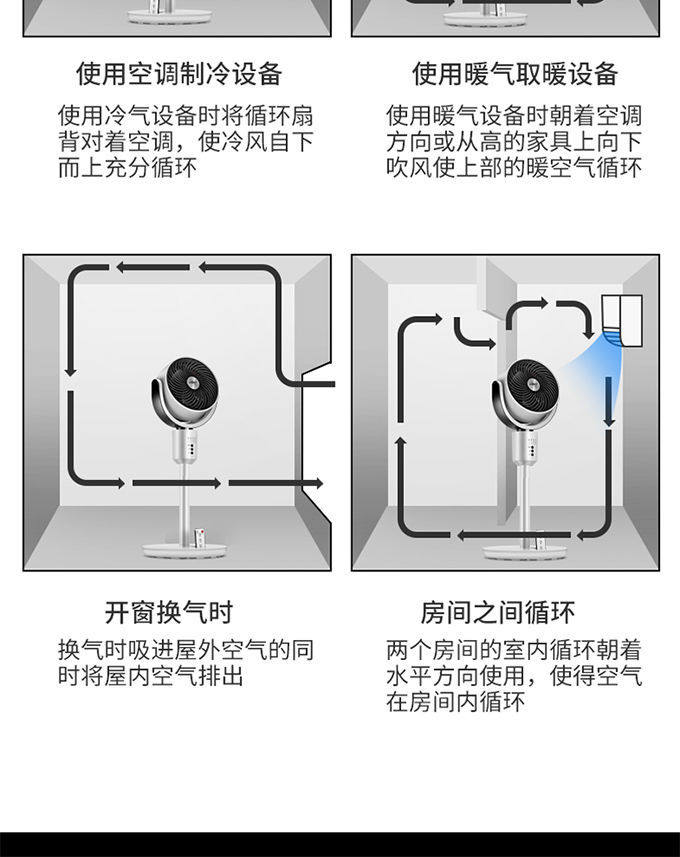 使用空调制冷设备

使用冷气设备时将循环扇背对着空调，使冷风自下而上充分循环

使用暖气取暖设备

使用暖气设备时朝着空调方向或从高的家具上向下吹风使上部的暖空气循环

开窗换气时

换气时吸进屋外空气的同时将屋内空气排出

房间之间循环

两个房间的室内循环朝着水平方向使用，使得空气在房间内循环