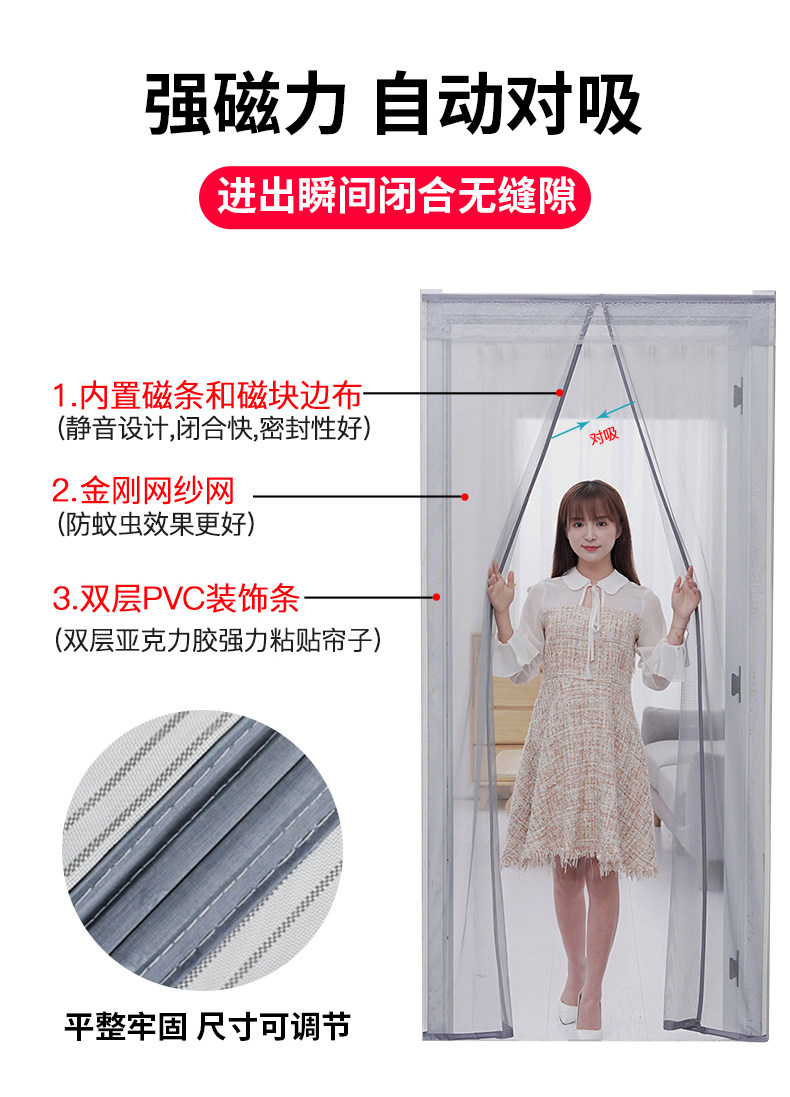 强磁力 自动对吸

进出瞬间闭合无缝隙

1.内置磁条和磁块边布
(静音设计,闭合快,密封性好)

对吸

2.金刚网纱网
(防蚊虫效果更好)

3.双层PVC装饰条
(双层亚克力胶强力粘贴帘子)

平整牢固 尺寸可调节