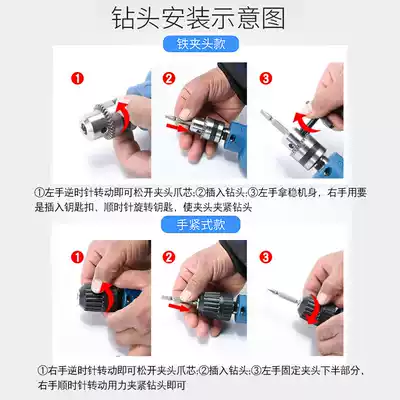 钻头安装示意图

铁夹头款

1

2

3

①左手逆时针转动即可松开夹头爪芯;②插入钻头;③左手拿稳机身，右手用要是插入钥匙扣、顺时针旋转钥匙，使夹头夹紧钻头

手紧式款

1

2

3

①右手逆时针转动即可松开夹头爪芯;②插入钻头;③左手固定夹头下半部分，右手顺时针转动用力夹紧钻头即可