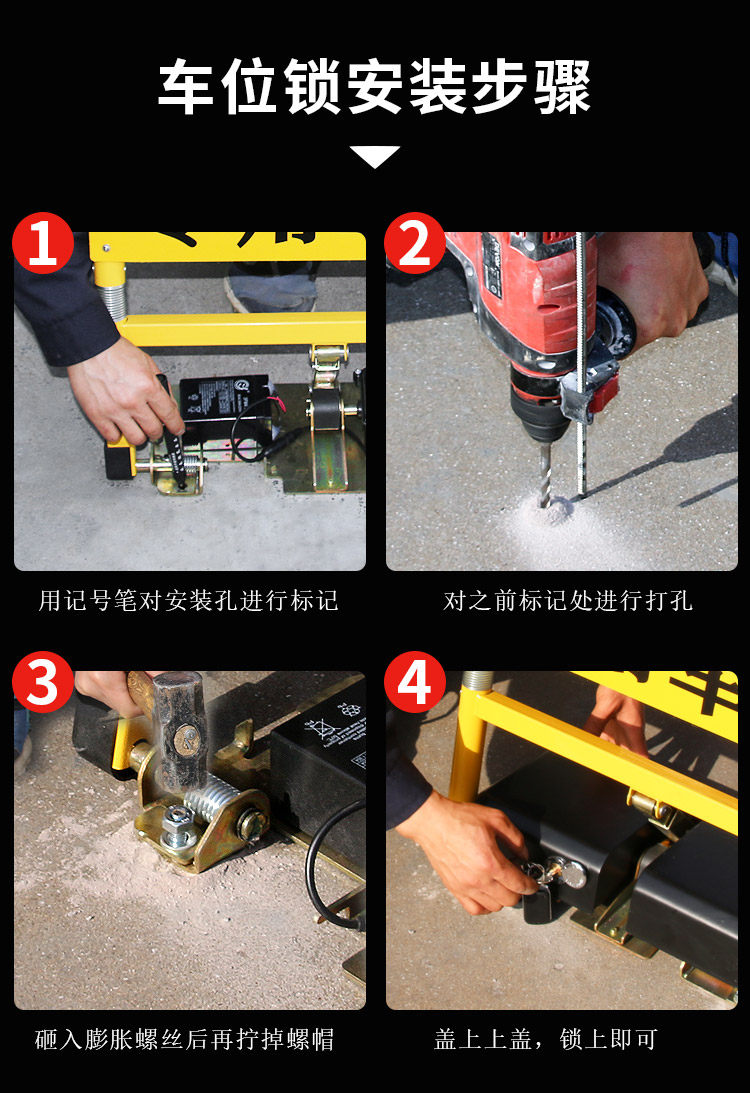 车位锁安装步骤

1

用记号笔对安装孔进行标记

2

对之前标记处进行打孔

3

砸入膨胀螺丝后再拧掉螺帽

4

盖上上盖，锁上即可