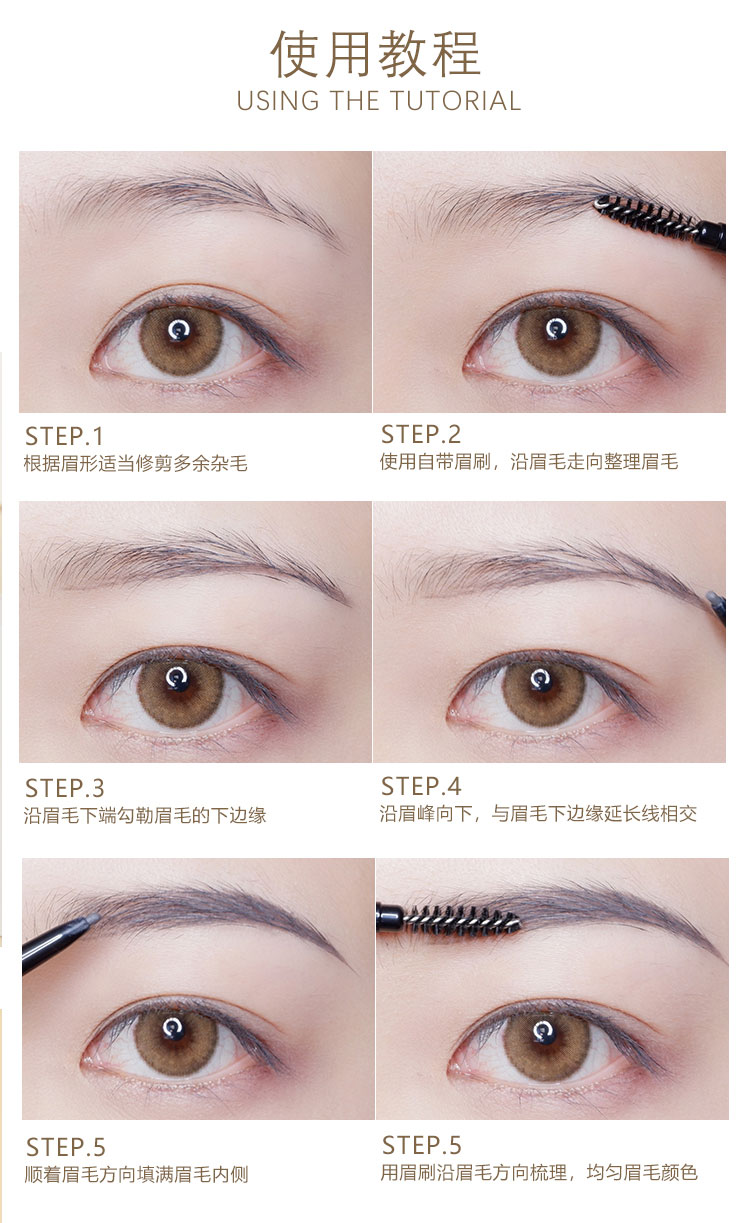 使用教程
USING THE TUTORIAL

STEP.1
根据眉形适当修剪多余杂毛

STEP.2
使用自带眉刷，沿眉毛走向整理眉毛

STEP.3
沿眉毛下端勾勒眉毛的下边缘

STEP.4
沿眉峰向下，与眉毛下边缘延长线相交

STEP.5
顺着眉毛方向填满眉毛内侧

STEP.5
用眉刷沿眉毛方向梳理，均匀眉毛颜色