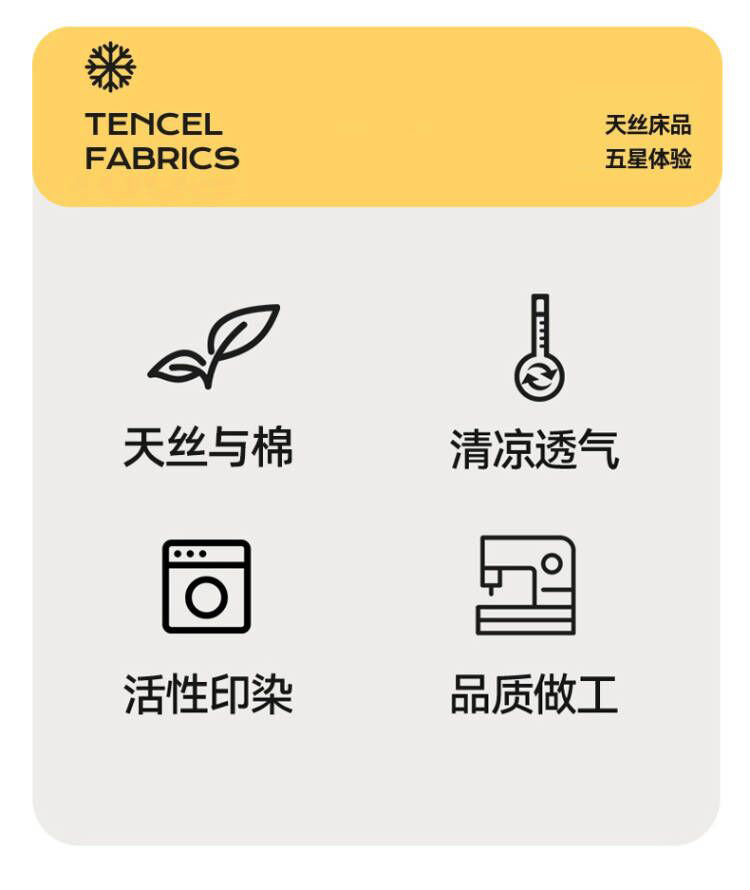 TENCEL
FABRICS

天丝床品
五星体验

天丝与棉

清凉透气

活性印染

品质做工