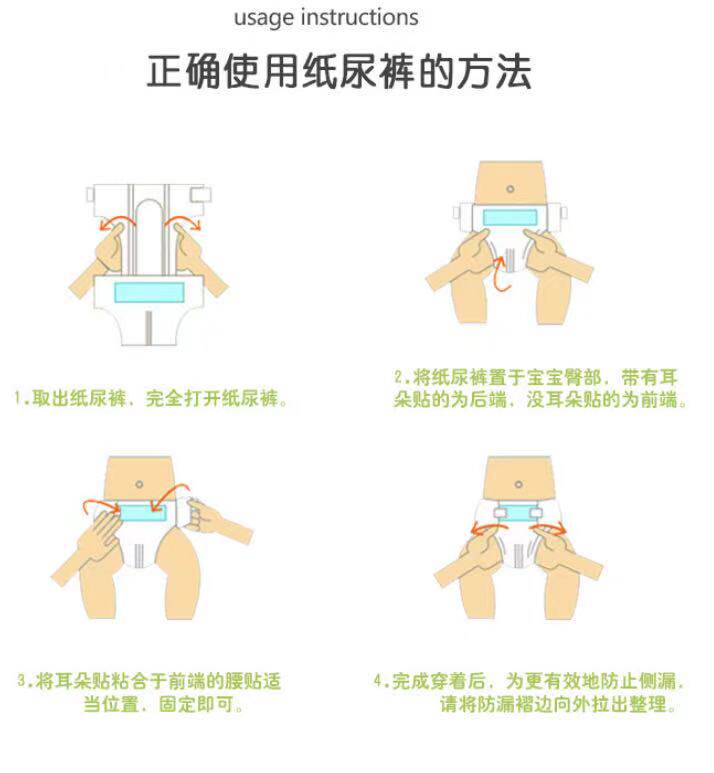 usage instructions

正确使用纸尿裤的方法

1.取出纸尿裤，完全打开纸尿裤。

2.将纸尿裤置于宝宝臀部，带有耳朵贴的为后端，没耳朵贴的为前端。

3.将耳朵贴粘合于前端的腰贴适当位置，固定即可。

4.完成穿着后，为更有效地防止侧漏，请将防漏褶边向外拉出整理。