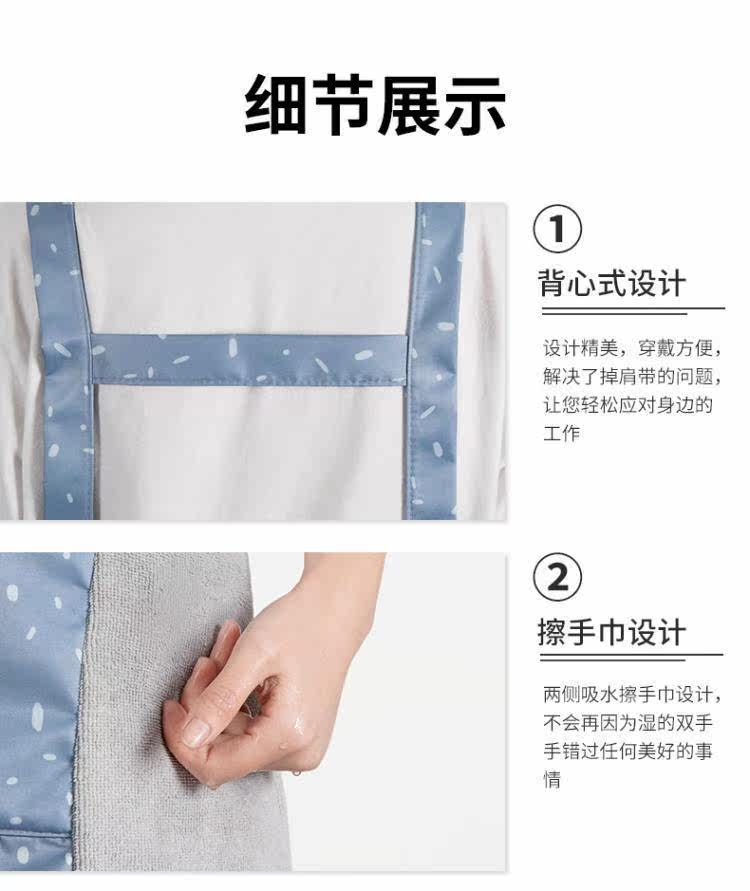 细节展示

①
背心式设计

设计精美，穿戴方便，解决了掉肩带的问题，让您轻松应对身边的工作

②
擦手巾设计

两侧吸水擦手巾设计，不会再因为湿的双手手错过任何美好的事情