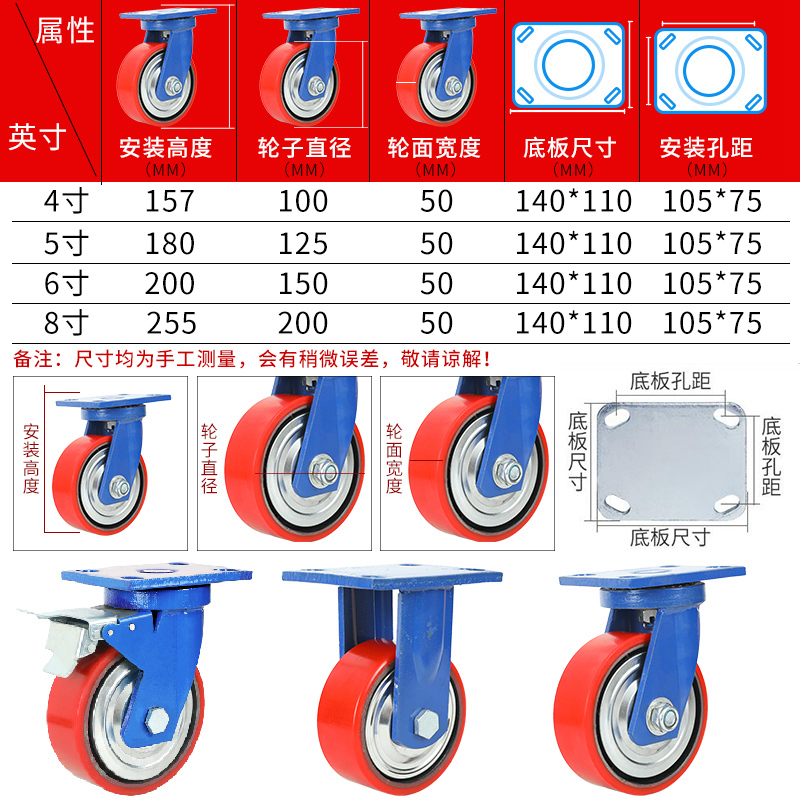 | 属性 英寸 | 安装高度 (MM) | 轮子直径 (MM) | 轮面宽度 (MM) | 底板尺寸 (MM) | 安装孔距 (MM) |
|---|---|---|---|---|---|
| 4寸 | 157 | 100 | 50 | 140*110 | 105*75 |
| 5寸 | 180 | 125 | 50 | 140*110 | 105*75 |
| 6寸 | 200 | 150 | 50 | 140*110 | 105*75 |
| 8寸 | 255 | 200 | 50 | 140*110 | 105*75 |

备注：尺寸均为手工测量，会有稍微误差，敬请谅解！

安装高度

轮子直径

轮面宽度

底板孔距

底板尺寸

底板孔距

底板尺寸