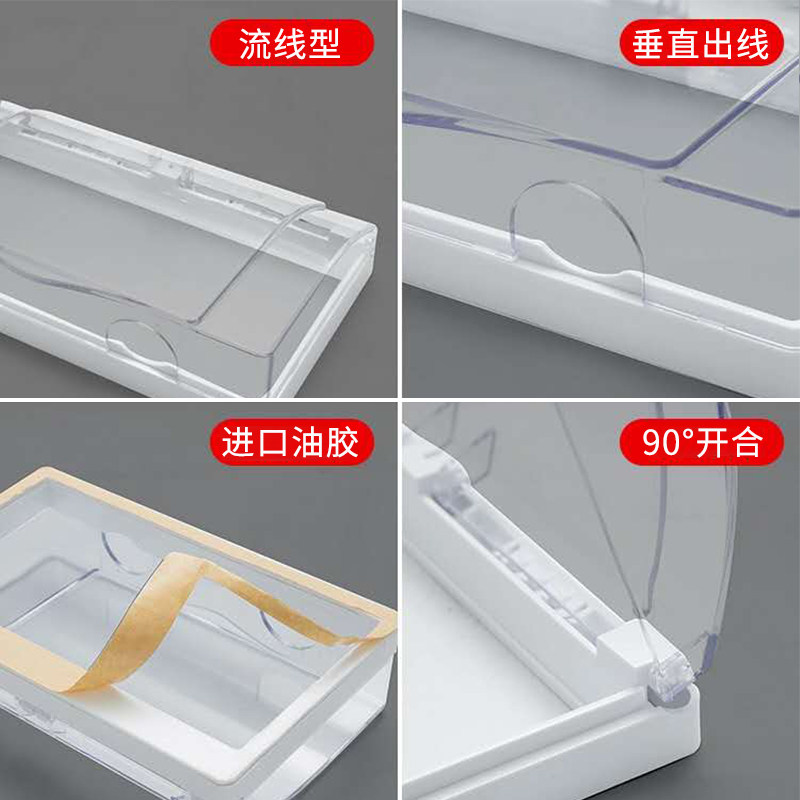 流线型

垂直出线

进口油胶

90°开合