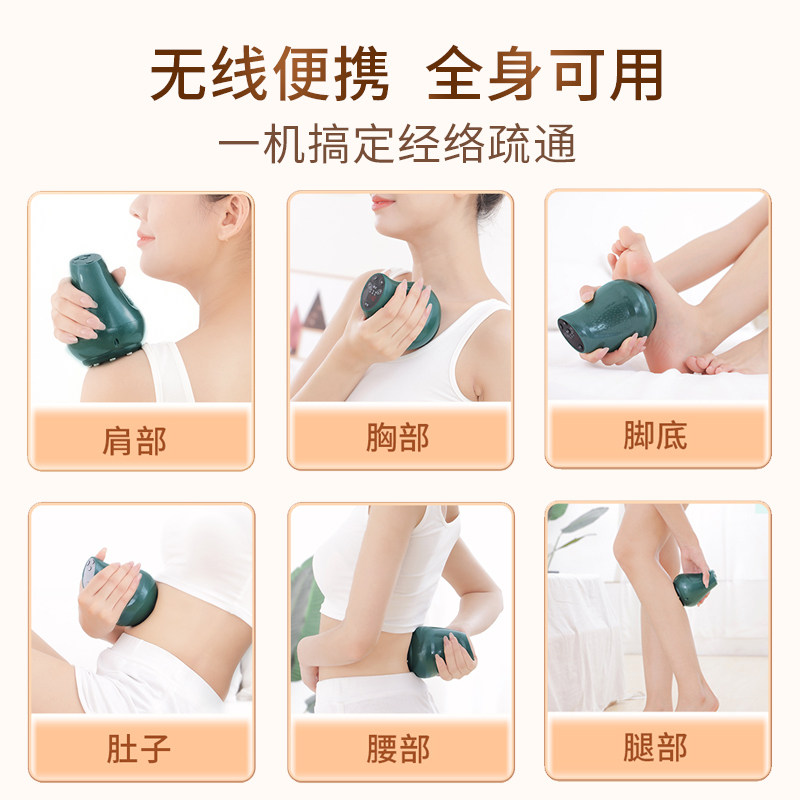 无线便携 全身可用

一机搞定经络疏通

肩部

胸部

脚底

肚子

腰部

腿部