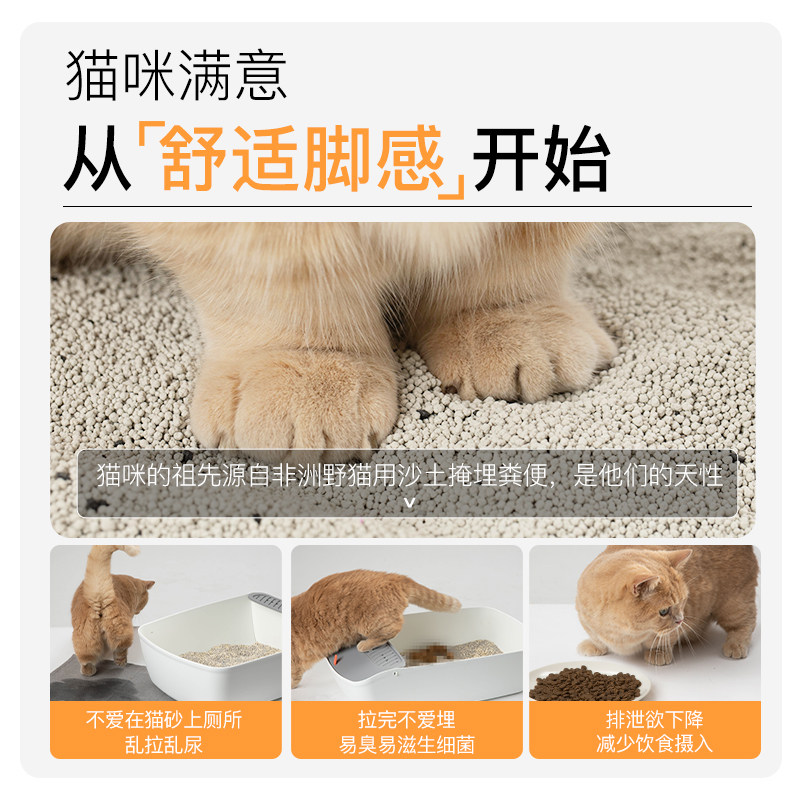 猫咪满意
从「舒适脚感」开始

猫咪的祖先源自非洲野猫用沙土掩埋粪便，是他们的天性

不爱在猫砂上厕所
乱拉乱尿

拉完不爱埋
易臭易滋生细菌

排泄欲下降
减少饮食摄入