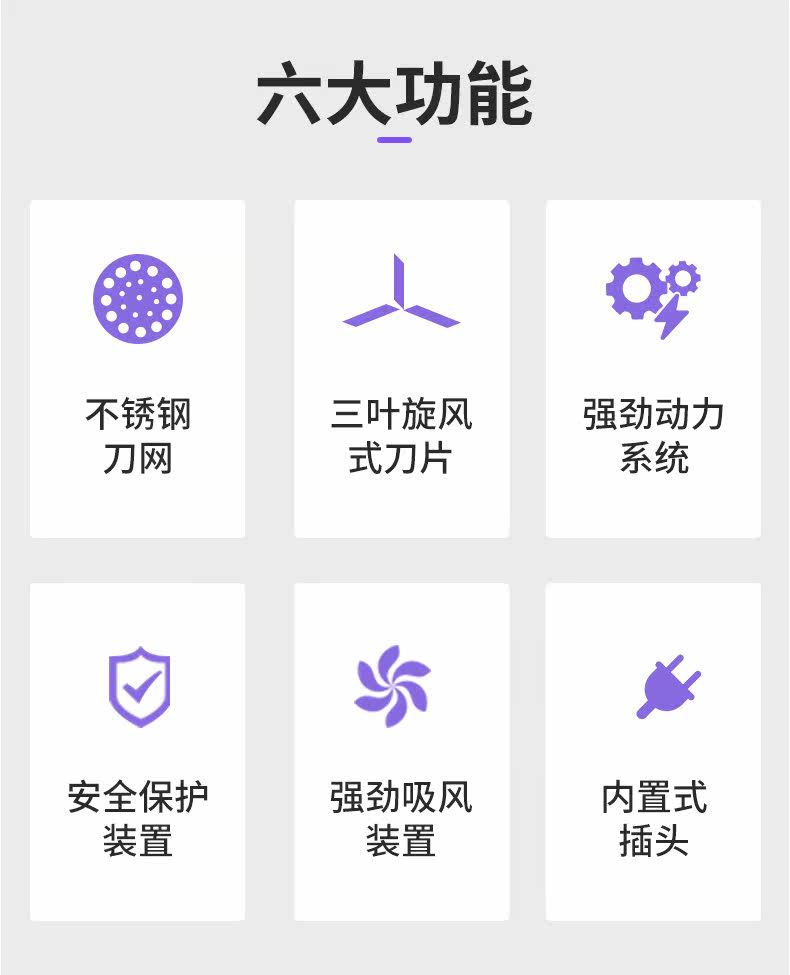 六大功能

不锈钢
刀网

三叶旋风
式刀片

强劲动力
系统

安全保护
装置

强劲吸风
装置

内置式
插头