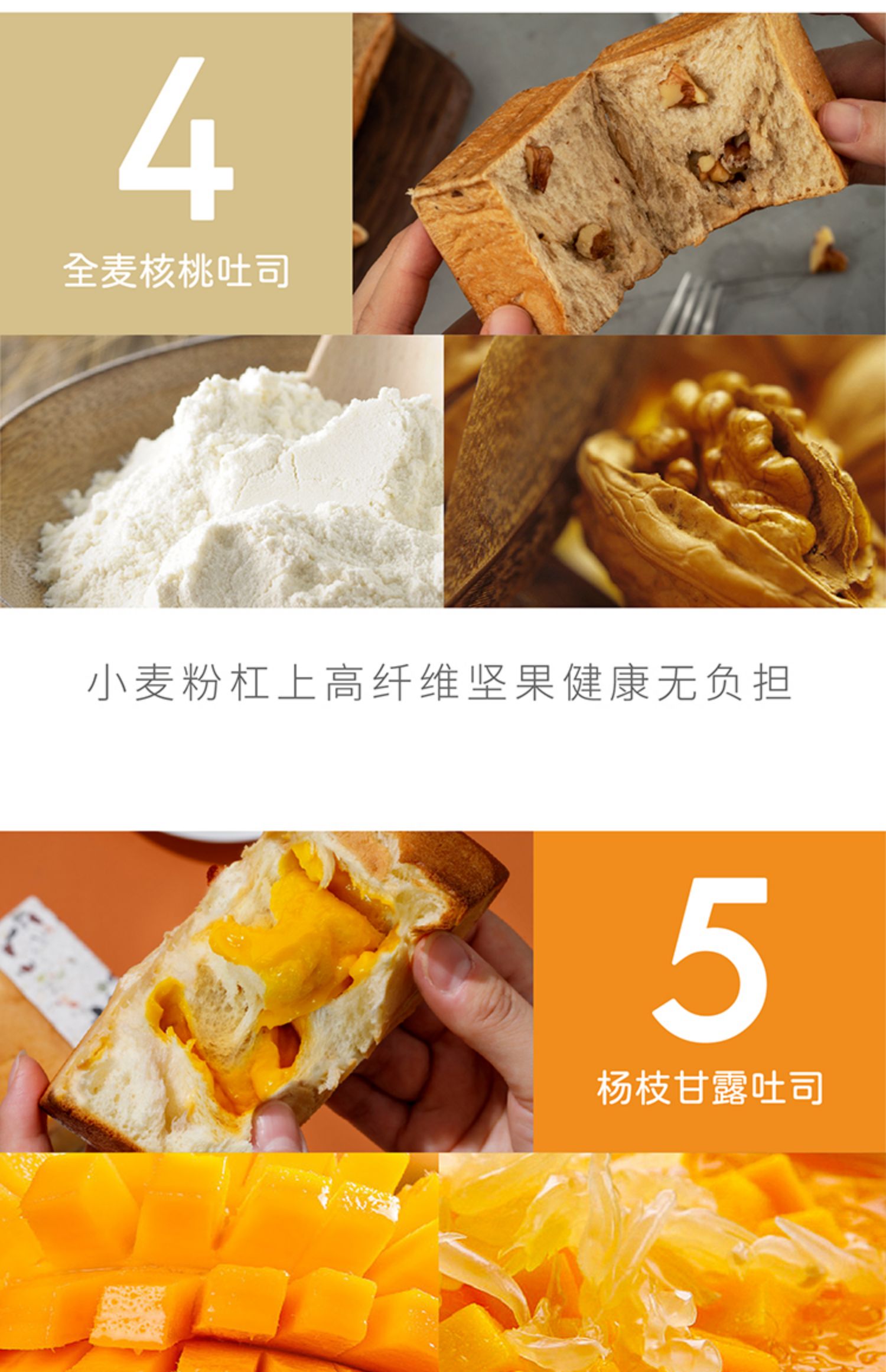 4

全麦核桃吐司

小麦粉杠上高纤维坚果健康无负担

5

杨枝甘露吐司