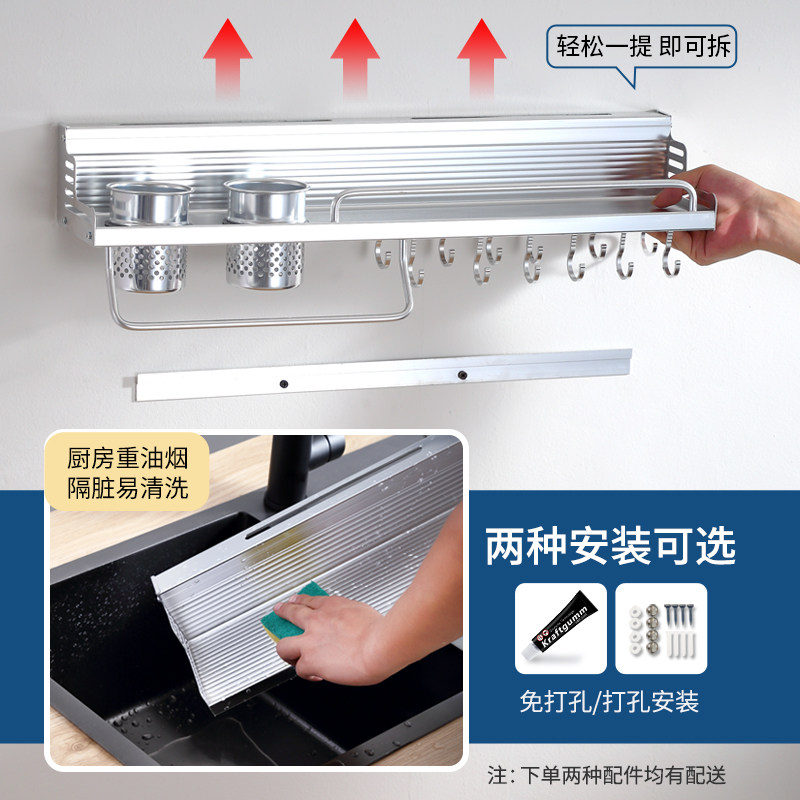 轻松一提 即可拆

厨房重油烟
隔脏易清洗

两种安装可选

Kraftgumm

免打孔/打孔安装

注：下单两种配件均有配送