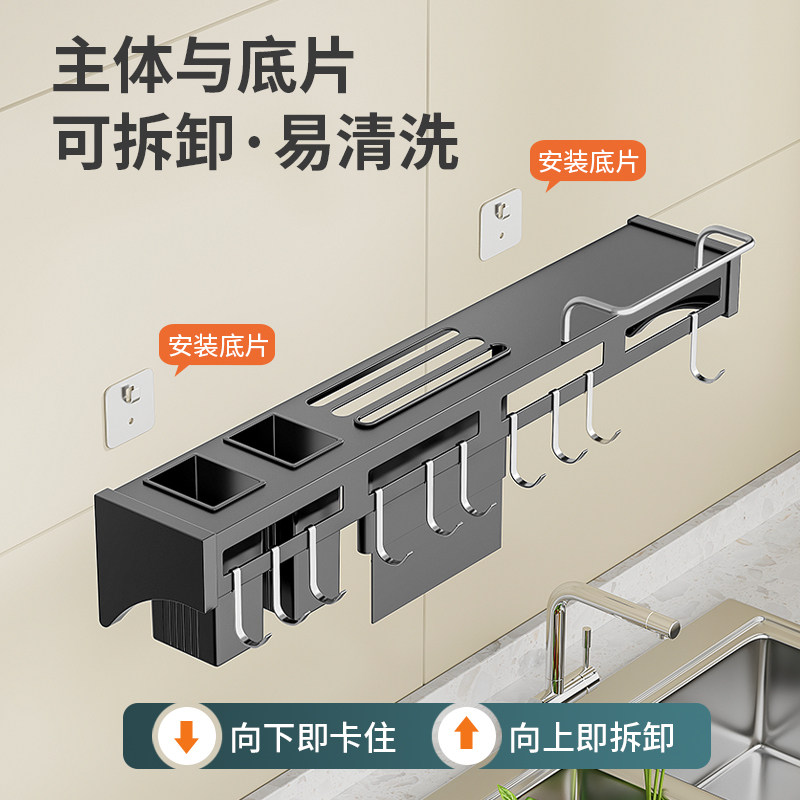 主体与底片
可拆卸·易清洗

安装底片

安装底片

向下即卡住

向上即拆卸