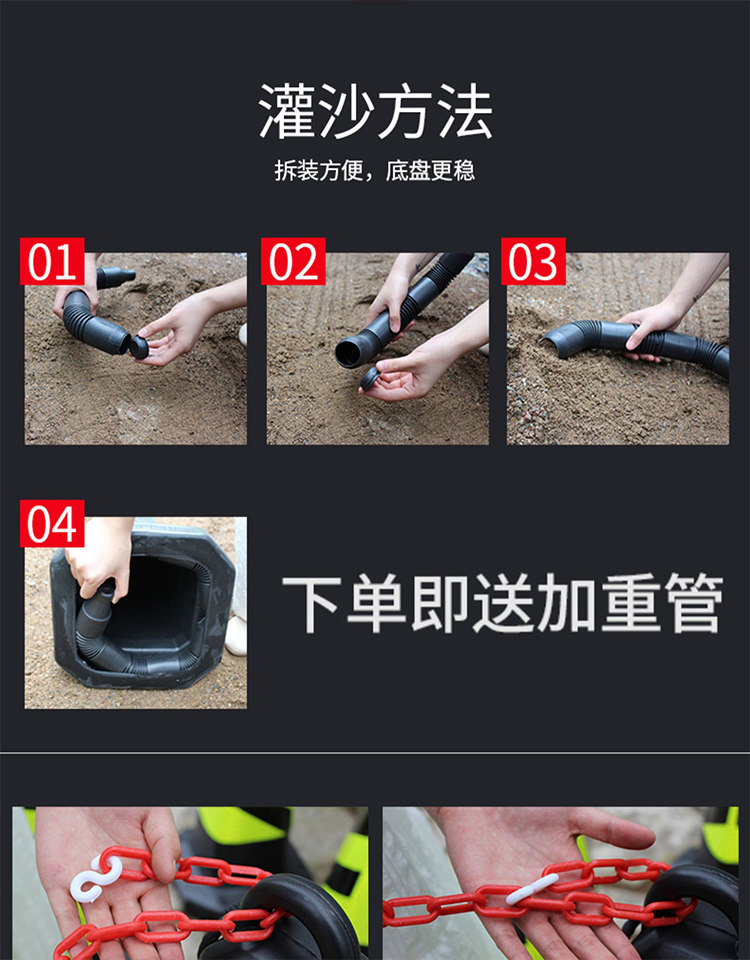 灌沙方法

拆装方便，底盘更稳

01

02

03

04

下单即送加重管